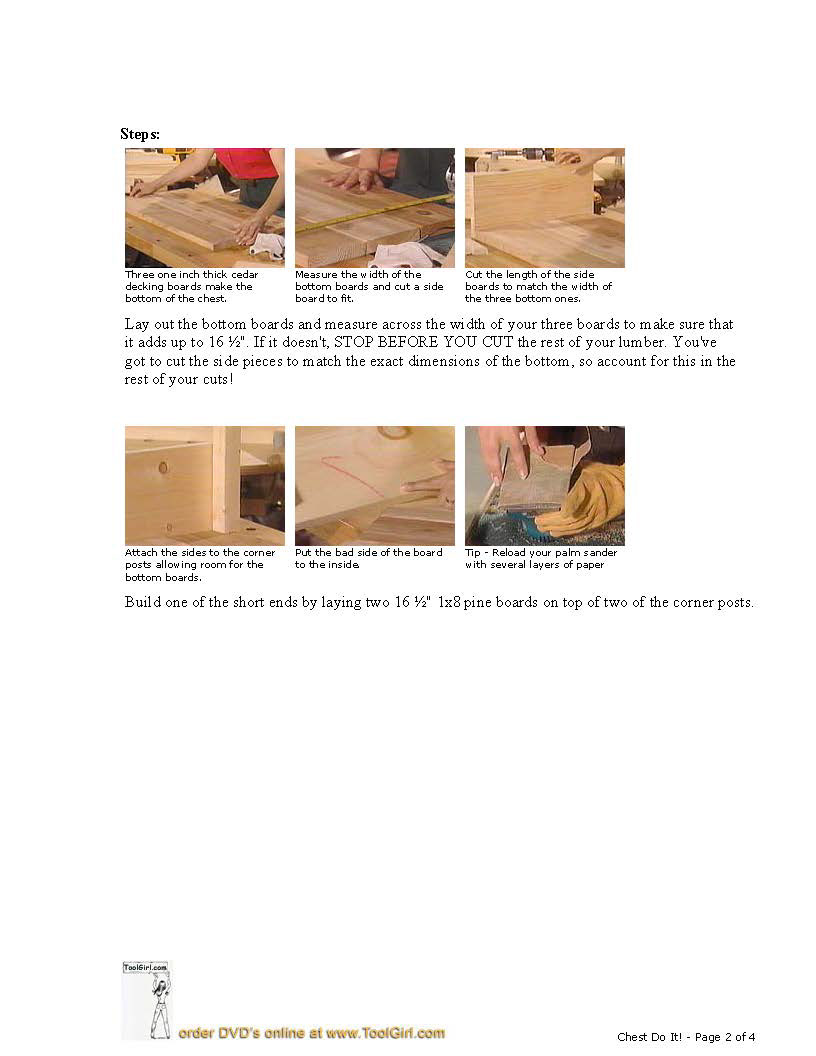 Steps:

Three one inch thick cedar decking boards make the bottom of the chest.

Measure the width of the bottom boards and cut a side board to fit.

Cut the length of the side boards to match the width of the three bottom ones.

Lay out the bottom boards and measure across the width of your three boards to make sure that it adds up to 16 ½". If it doesn't, STOP BEFORE YOU CUT the rest of your lumber. You've got to cut the side pieces to match the exact dimensions of the bottom, so account for this in the rest of your cuts!

Attach the sides to the corner posts allowing room for the bottom boards.

Put the bad side of the board to the inside.

Tip - Reload your palm sander with several layers of paper

Build one of the short ends by laying two 16 ½" 1x8 pine boards on top of two of the corner posts.

ToolGirl.com

order DVD's online at www.ToolGirl.com

Chest Do It! - Page 2 of 4