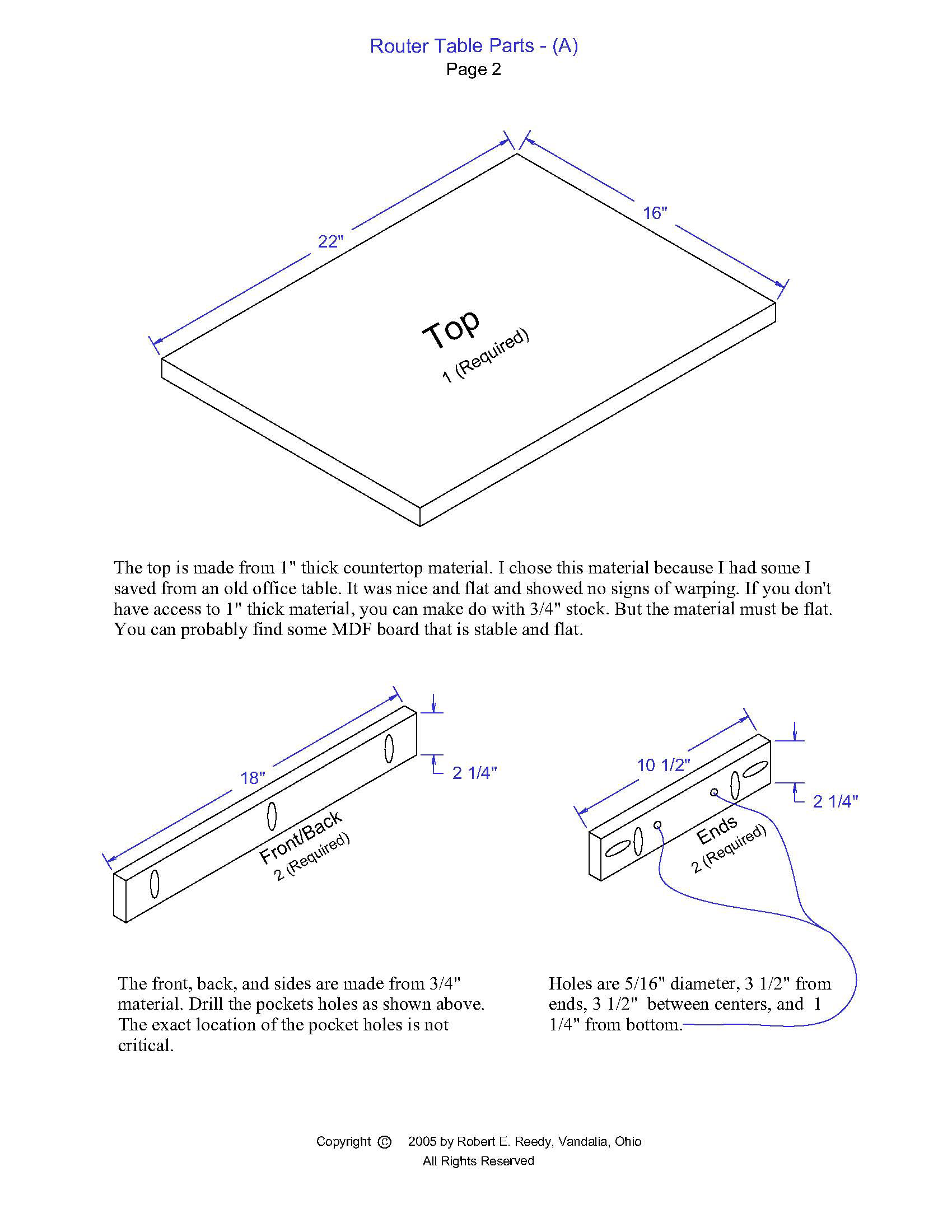 Router Table Parts - (A)
Page 2

22"

16"

Top
1 (Required)

The top is made from 1" thick countertop material. I chose this material because I had some I saved from an old office table. It was nice and flat and showed no signs of warping. If you don't have access to 1" thick material, you can make do with 3/4" stock. But the material must be flat. You can probably find some MDF board that is stable and flat.

18"

2 1/4"

Front/Back
2 (Required)

10 1/2"

2 1/4"

Ends
2 (Required)

The front, back, and sides are made from 3/4" material. Drill the pockets holes as shown above. The exact location of the pocket holes is not critical.

Holes are 5/16" diameter, 3 1/2" from ends, 3 1/2" between centers, and 1 1/4" from bottom.

Copyright © 2005 by Robert E. Reedy, Vandalia, Ohio
All Rights Reserved