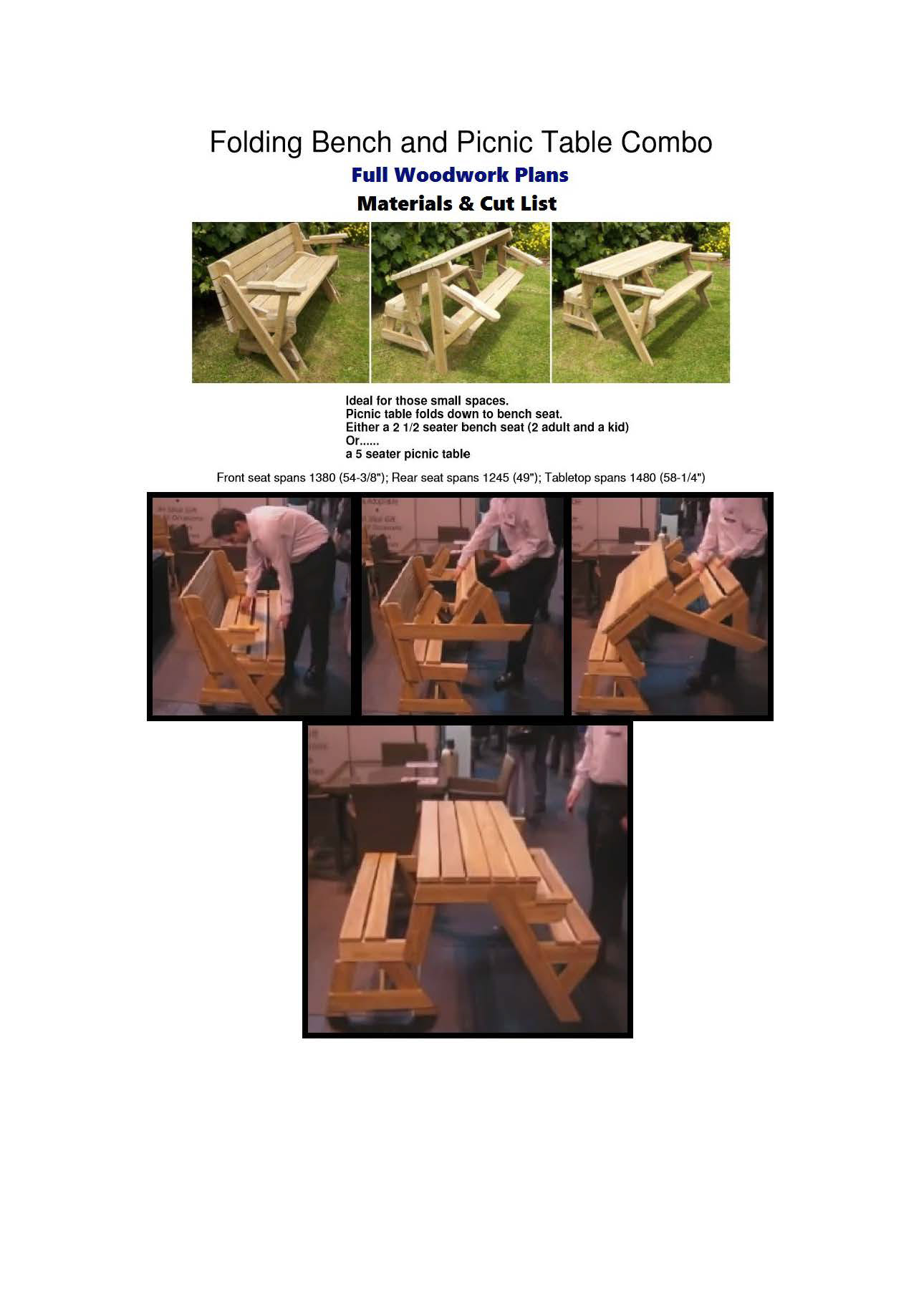 Folding Bench and Picnic Table Combo

Full Woodwork Plans

Materials & Cut List

Ideal for those small spaces.
Picnic table folds down to bench seat.
Either a 2 1/2 seater bench seat (2 adult and a kid)
Or......
a 5 seater picnic table

Front seat spans 1380 (54-3/8"); Rear seat spans 1245 (49"); Tabletop spans 1480 (58-1/4")