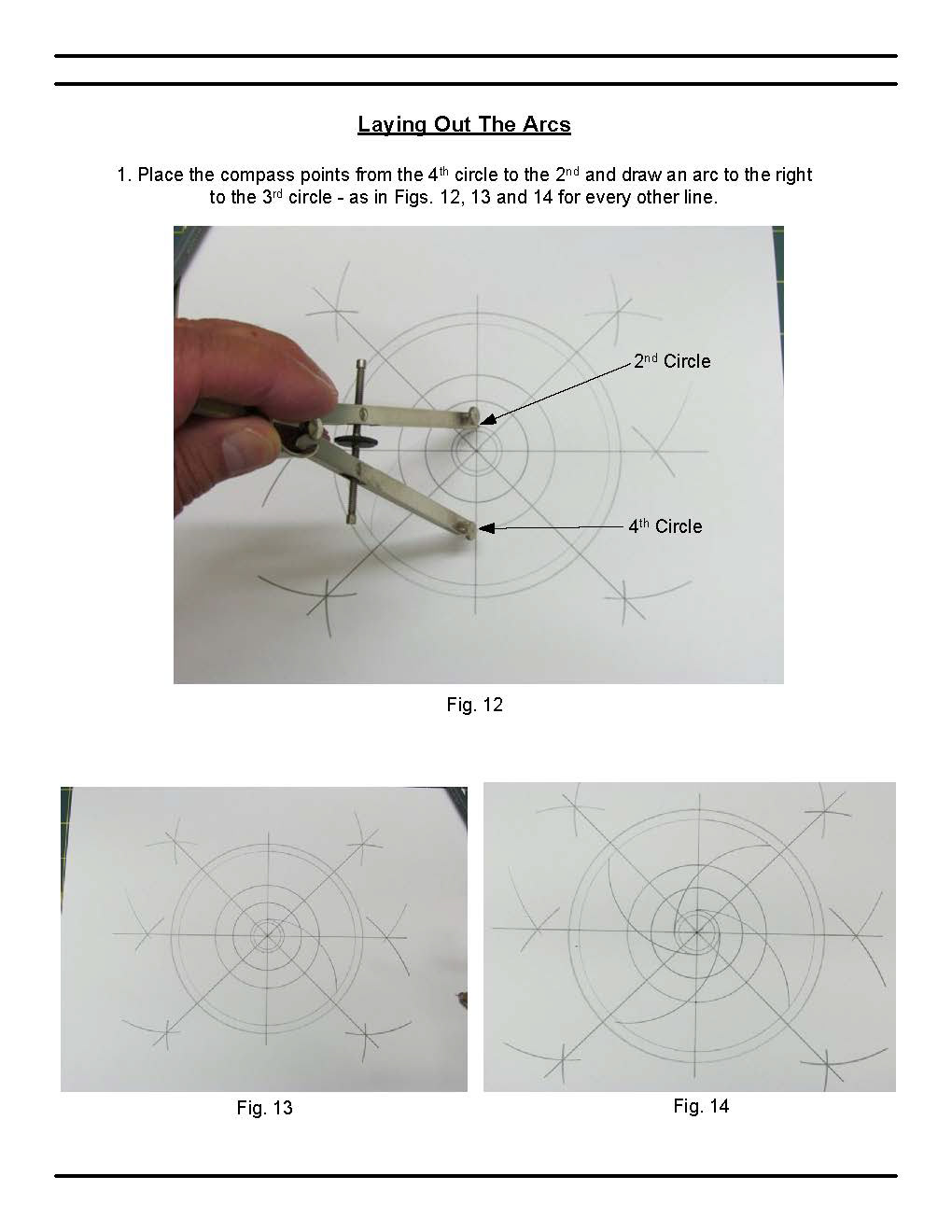 Laying Out The Arcs

1. Place the compass points from the 4$^{th}$ circle to the 2$^{nd}$ and draw an arc to the right to the 3$^{rd}$ circle - as in Figs. 12, 13 and 14 for every other line.

2$^{nd}$ Circle

4$^{th}$ Circle

Fig. 12

Fig. 13

Fig. 14