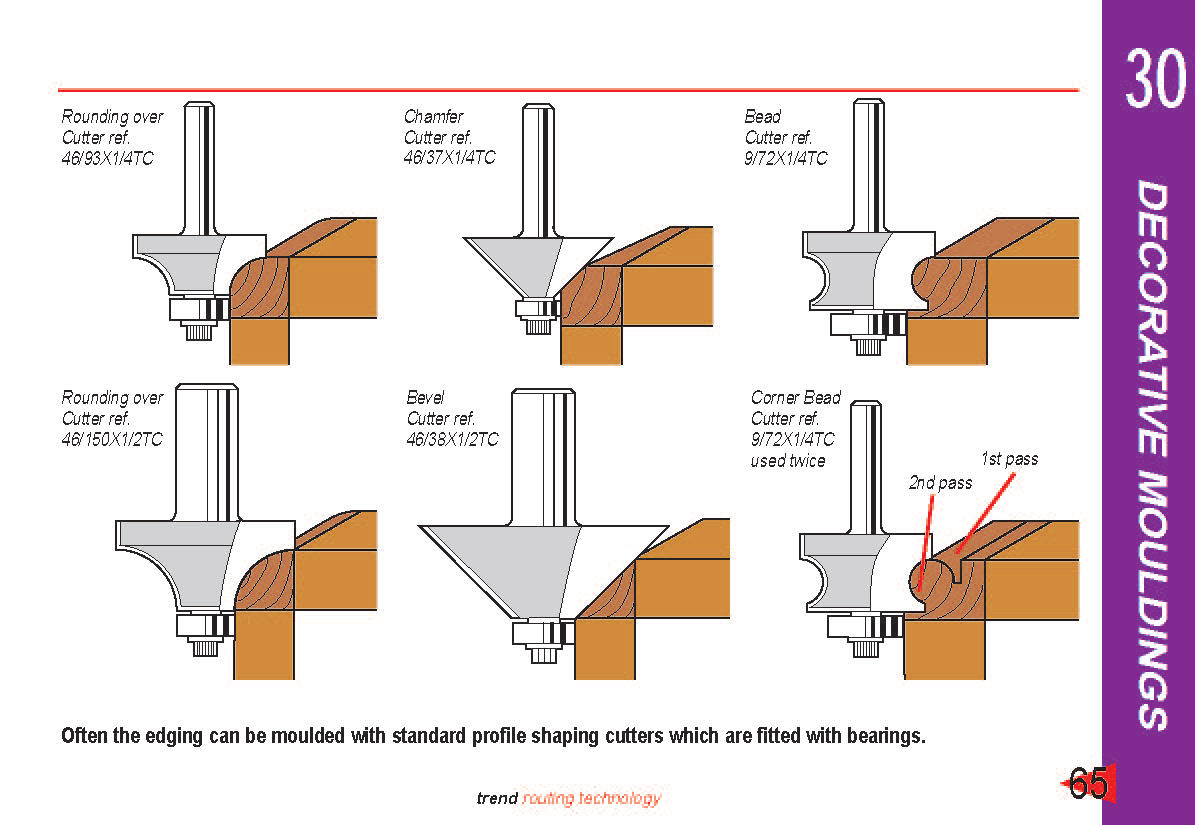 30

DECORATIVE MOULDINGS

Rounding over
Cutter ref.
46/93X1/4TC

Chamfer
Cutter ref.
46/37X1/4TC

Bead
Cutter ref.
9/72X1/4TC

Rounding over
Cutter ref.
46/150X1/2TC

Bevel
Cutter ref.
46/38X1/2TC

Corner Bead
Cutter ref.
9/72X1/4TC
used twice

1st pass

2nd pass

Often the edging can be moulded with standard profile shaping cutters which are fitted with bearings.

trend routing technology

65