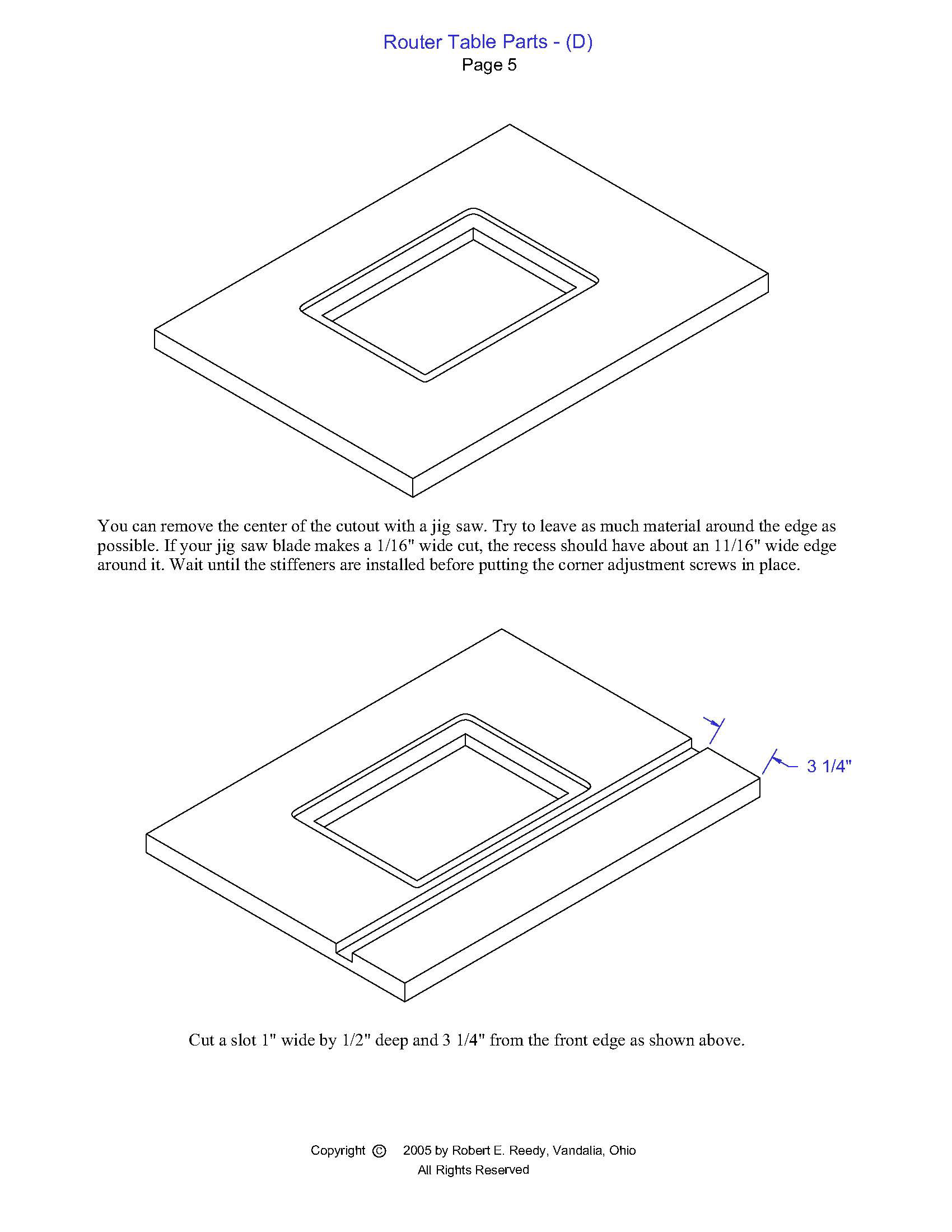 Router Table Parts - (D)
Page 5

You can remove the center of the cutout with a jig saw. Try to leave as much material around the edge as possible. If your jig saw blade makes a 1/16" wide cut, the recess should have about an 11/16" wide edge around it. Wait until the stiffeners are installed before putting the corner adjustment screws in place.

3 1/4"

Cut a slot 1" wide by 1/2" deep and 3 1/4" from the front edge as shown above.

Copyright © 2005 by Robert E. Reedy, Vandalia, Ohio
All Rights Reserved