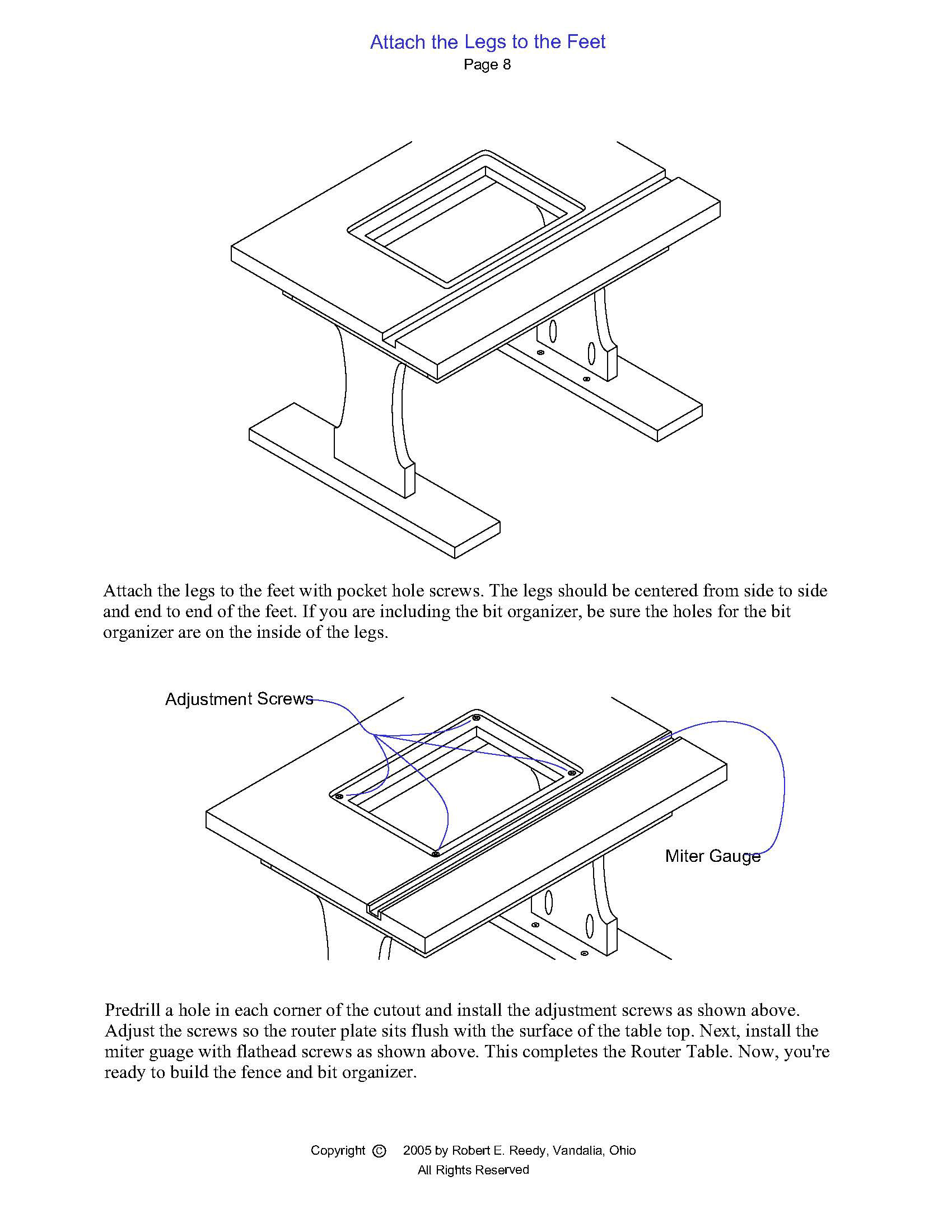 Attach the Legs to the Feet
Page 8

Attach the legs to the feet with pocket hole screws. The legs should be centered from side to side and end to end of the feet. If you are including the bit organizer, be sure the holes for the bit organizer are on the inside of the legs.

Adjustment Screws

Miter Gauge

Predrill a hole in each corner of the cutout and install the adjustment screws as shown above. Adjust the screws so the router plate sits flush with the surface of the table top. Next, install the miter guage with flathead screws as shown above. This completes the Router Table. Now, you're ready to build the fence and bit organizer.

Copyright © 2005 by Robert E. Reedy, Vandalia, Ohio
All Rights Reserved