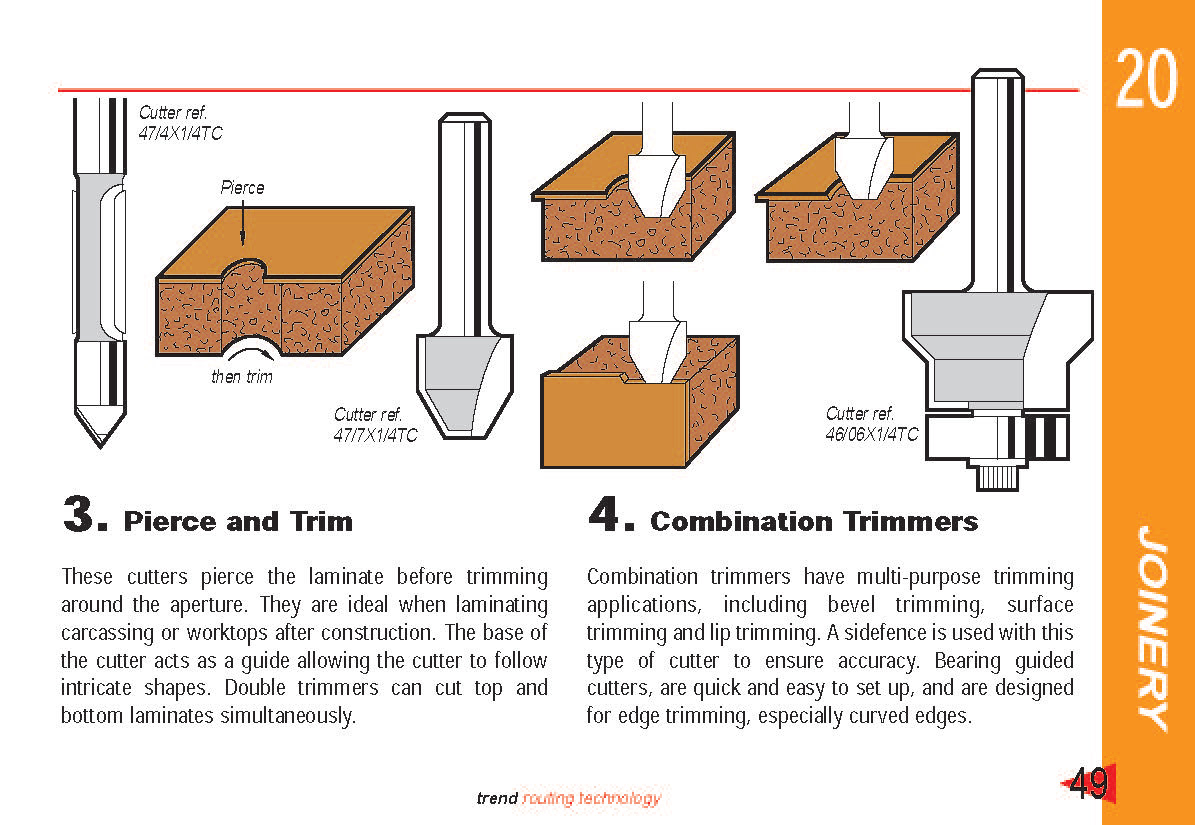 20

Cutter ref.
47/4X1/4TC

Pierce

then trim

Cutter ref.
47/7X1/4TC

Cutter ref.
46/06X1/4TC

3. Pierce and Trim

These cutters pierce the laminate before trimming around the aperture. They are ideal when laminating carcassing or worktops after construction. The base of the cutter acts as a guide allowing the cutter to follow intricate shapes. Double trimmers can cut top and bottom laminates simultaneously.

4. Combination Trimmers

Combination trimmers have multi-purpose trimming applications, including bevel trimming, surface trimming and lip trimming. A sidefence is used with this type of cutter to ensure accuracy. Bearing guided cutters, are quick and easy to set up, and are designed for edge trimming, especially curved edges.

JOINERY

trend routing technology

49