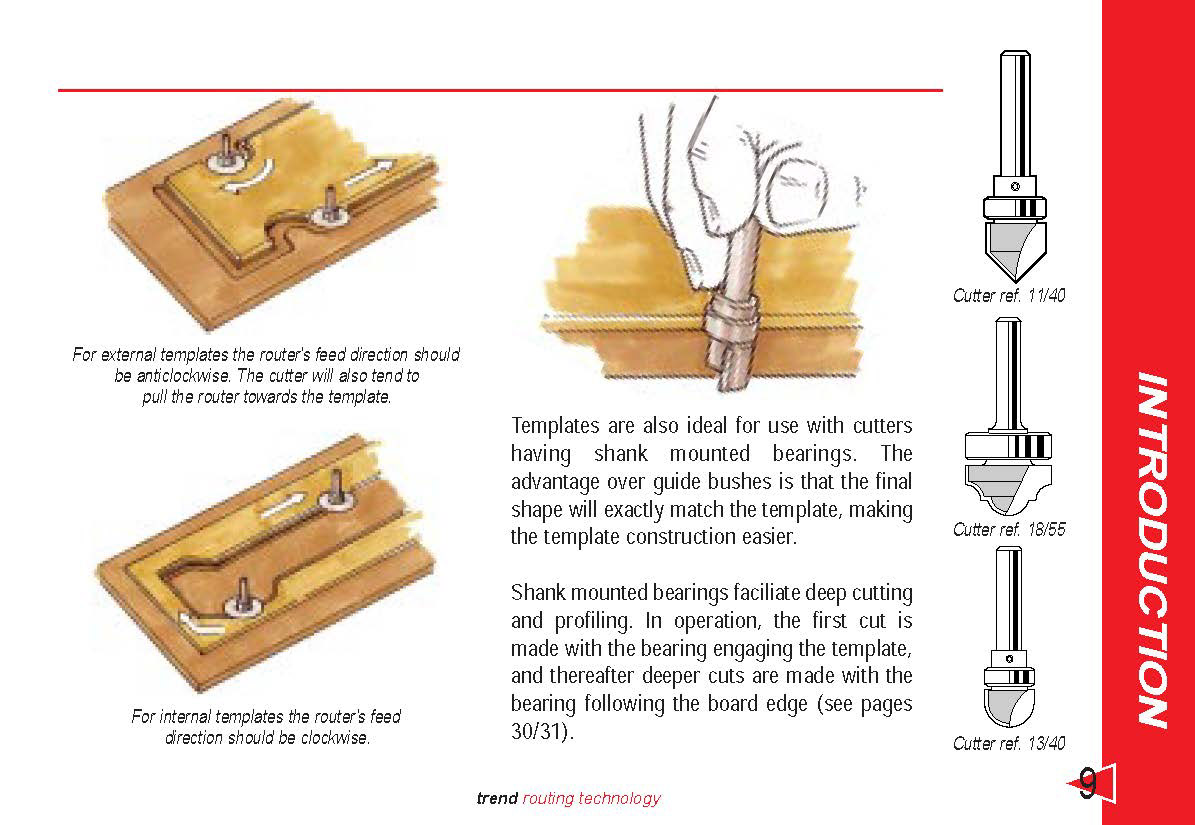 For external templates the router's feed direction should be anticlockwise. The cutter will also tend to pull the router towards the template.

For internal templates the router's feed direction should be clockwise.

Templates are also ideal for use with cutters having shank mounted bearings. The advantage over guide bushes is that the final shape will exactly match the template, making the template construction easier.

Shank mounted bearings faciliate deep cutting and profiling. In operation, the first cut is made with the bearing engaging the template, and thereafter deeper cuts are made with the bearing following the board edge (see pages 30/31).

Cutter ref. 11/40

Cutter ref. 18/55

Cutter ref. 13/40

INTRODUCTION

trend routing technology

9