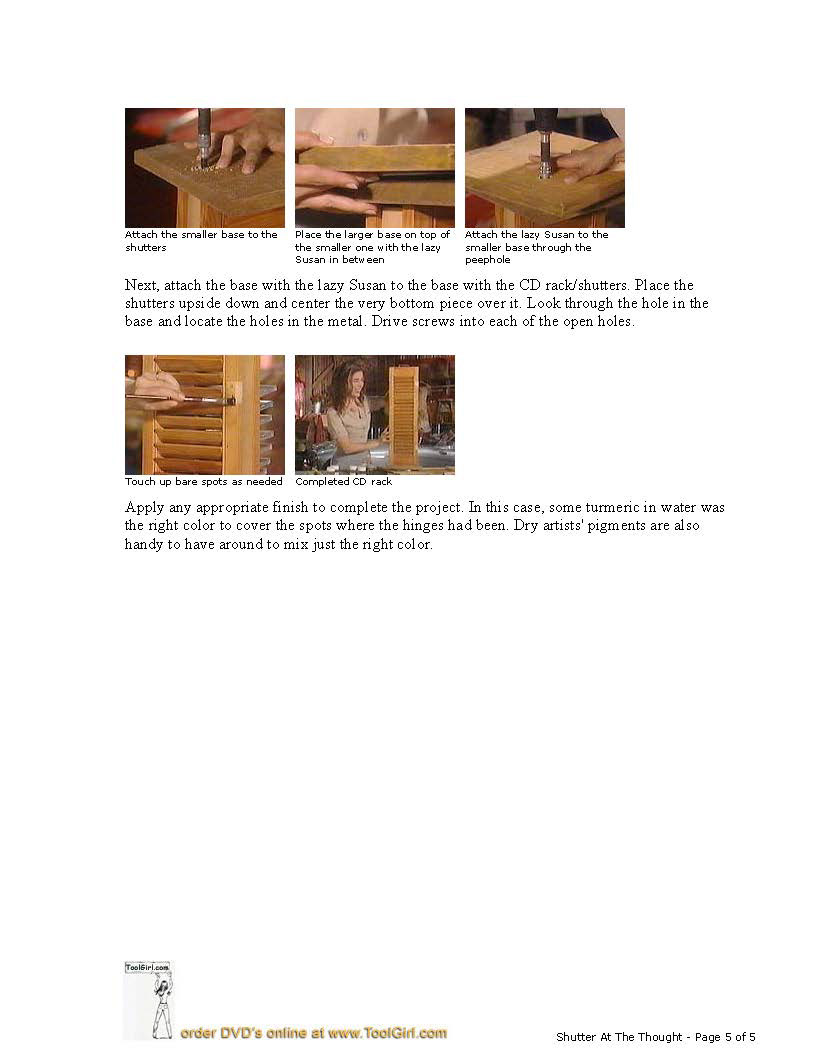 Attach the smaller base to the shutters

Place the larger base on top of the smaller one with the lazy Susan in between

Attach the lazy Susan to the smaller base through the peephole

Next, attach the base with the lazy Susan to the base with the CD rack/shutters. Place the shutters upside down and center the very bottom piece over it. Look through the hole in the base and locate the holes in the metal. Drive screws into each of the open holes.

Touch up bare spots as needed

Completed CD rack

Apply any appropriate finish to complete the project. In this case, some turmeric in water was the right color to cover the spots where the hinges had been. Dry artists' pigments are also handy to have around to mix just the right color.

ToolGirl.com

order DVD's online at www.ToolGirl.com

Shutter At The Thought - Page 5 of 5