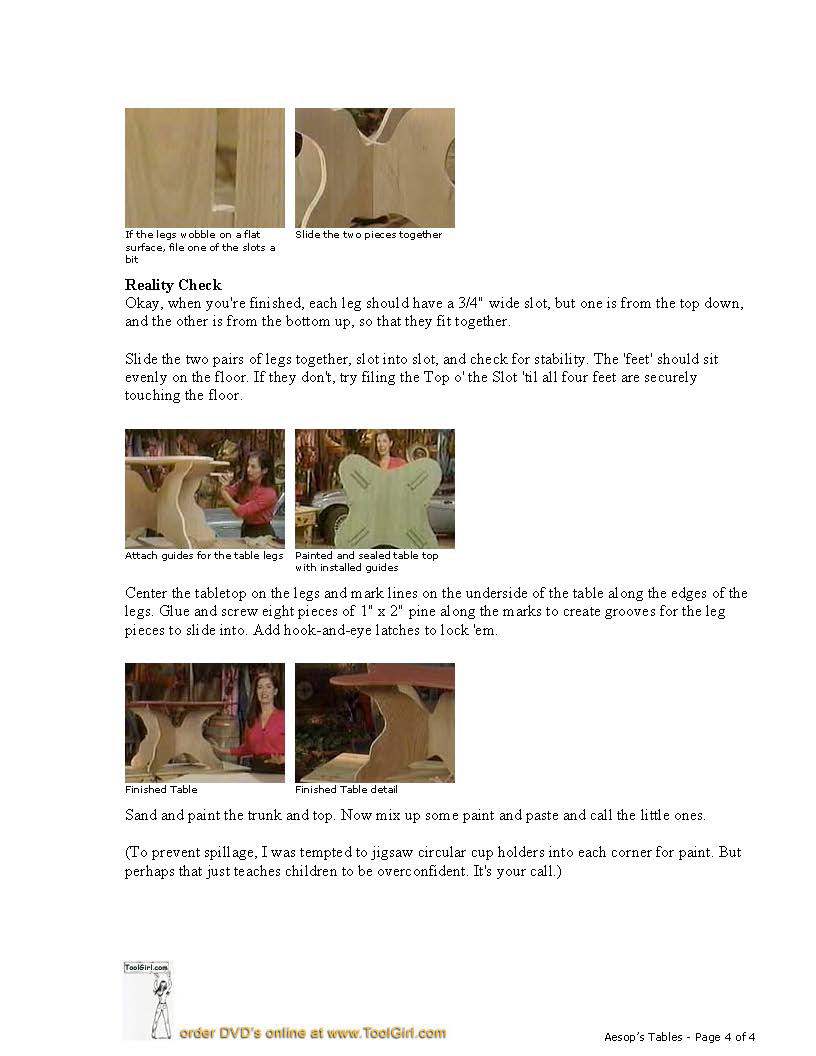 If the legs wobble on a flat surface, file one of the slots a bit

Slide the two pieces together

**Reality Check**
Okay, when you're finished, each leg should have a 3/4" wide slot, but one is from the top down, and the other is from the bottom up, so that they fit together.

Slide the two pairs of legs together, slot into slot, and check for stability. The 'feet' should sit evenly on the floor. If they don't, try filing the Top o' the Slot 'til all four feet are securely touching the floor.

Attach guides for the table legs

Painted and sealed table top with installed guides

Center the tabletop on the legs and mark lines on the underside of the table along the edges of the legs. Glue and screw eight pieces of 1" x 2" pine along the marks to create grooves for the leg pieces to slide into. Add hook-and-eye latches to lock 'em.

Finished Table

Finished Table detail

Sand and paint the trunk and top. Now mix up some paint and paste and call the little ones.

(To prevent spillage, I was tempted to jigsaw circular cup holders into each corner for paint. But perhaps that just teaches children to be overconfident. It's your call.)

ToolGirl.com

order DVD's online at www.ToolGirl.com

Aesop's Tables - Page 4 of 4