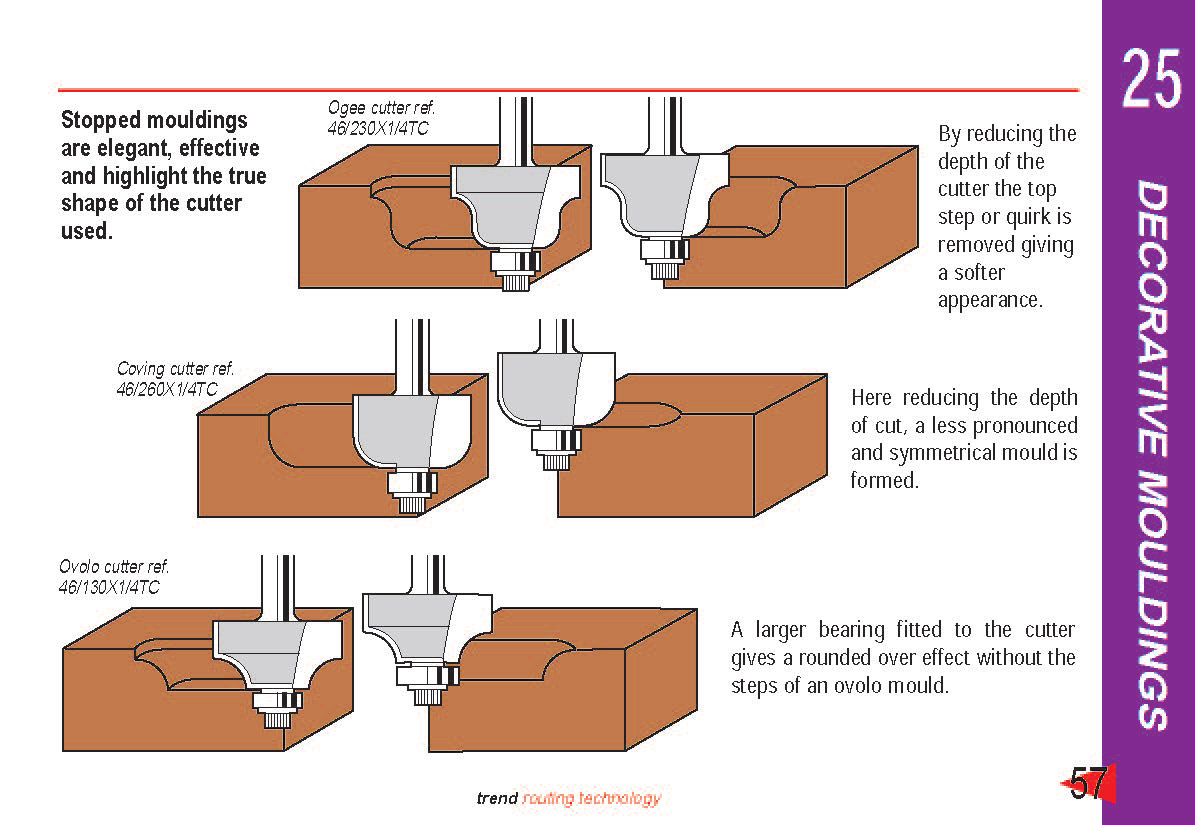 25

DECORATIVE MOULDINGS

Stopped mouldings are elegant, effective and highlight the true shape of the cutter used.

Ogee cutter ref. 46/230X1/4TC

By reducing the depth of the cutter the top step or quirk is removed giving a softer appearance.

Coving cutter ref. 46/260X1/4TC

Here reducing the depth of cut, a less pronounced and symmetrical mould is formed.

Ovolo cutter ref. 46/130X1/4TC

A larger bearing fitted to the cutter gives a rounded over effect without the steps of an ovolo mould.

trend routing technology

57