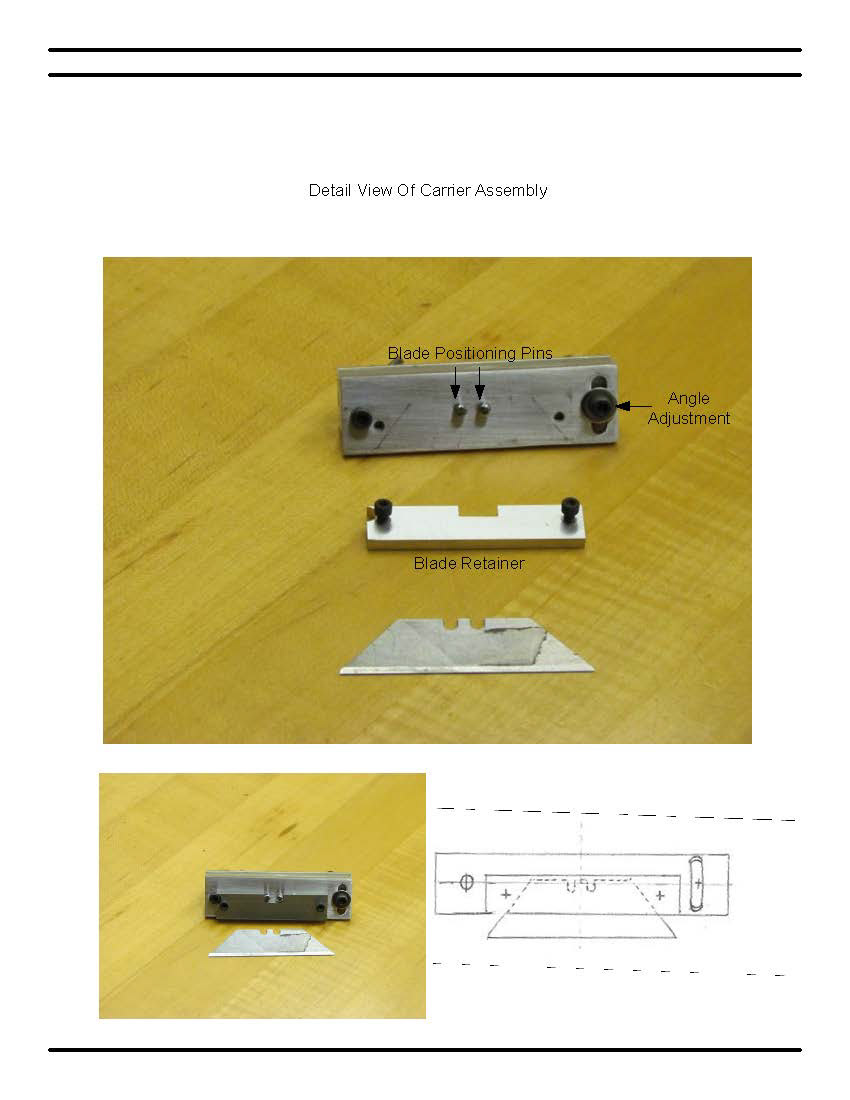 Detail View Of Carrier Assembly

Blade Positioning Pins

Angle Adjustment

Blade Retainer