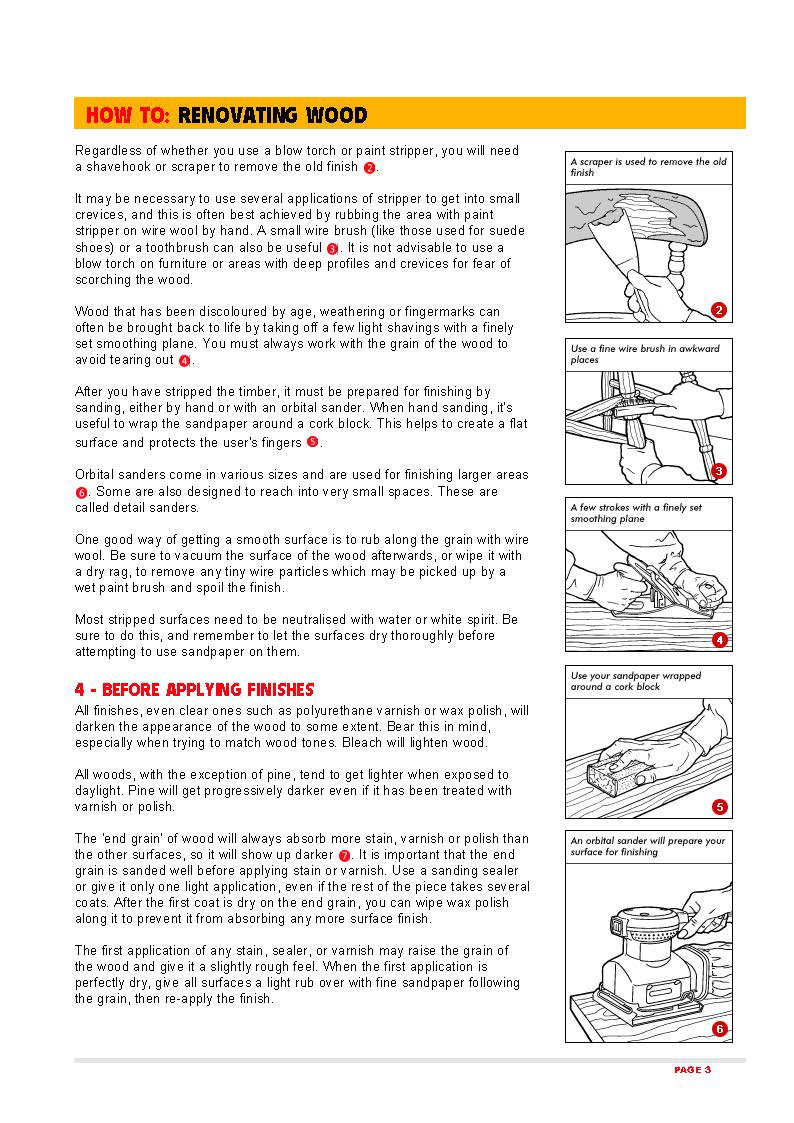 HOW TO: RENOVATING WOOD

Regardless of whether you use a blow torch or paint stripper, you will need a shavehook or scraper to remove the old finish 2.

It may be necessary to use several applications of stripper to get into small crevices, and this is often best achieved by rubbing the area with paint stripper on wire wool by hand. A small wire brush (like those used for suede shoes) or a toothbrush can also be useful 3. It is not advisable to use a blow torch on furniture or areas with deep profiles and crevices for fear of scorching the wood.

Wood that has been discoloured by age, weathering or fingermarks can often be brought back to life by taking off a few light shavings with a finely set smoothing plane. You must always work with the grain of the wood to avoid tearing out 4.

After you have stripped the timber, it must be prepared for finishing by sanding, either by hand or with an orbital sander. When hand sanding, it's useful to wrap the sandpaper around a cork block. This helps to create a flat surface and protects the user's fingers 5.

Orbital sanders come in various sizes and are used for finishing larger areas 6. Some are also designed to reach into very small spaces. These are called detail sanders.

One good way of getting a smooth surface is to rub along the grain with wire wool. Be sure to vacuum the surface of the wood afterwards, or wipe it with a dry rag, to remove any tiny wire particles which may be picked up by a wet paint brush and spoil the finish.

Most stripped surfaces need to be neutralised with water or white spirit. Be sure to do this, and remember to let the surfaces dry thoroughly before attempting to use sandpaper on them.

4 - BEFORE APPLYING FINISHES

All finishes, even clear ones such as polyurethane varnish or wax polish, will darken the appearance of the wood to some extent. Bear this in mind, especially when trying to match wood tones. Bleach will lighten wood.

All woods, with the exception of pine, tend to get lighter when exposed to daylight. Pine will get progressively darker even if it has been treated with varnish or polish.

The 'end grain' of wood will always absorb more stain, varnish or polish than the other surfaces, so it will show up darker 7. It is important that the end grain is sanded well before applying stain or varnish. Use a sanding sealer or give it only one light application, even if the rest of the piece takes several coats. After the first coat is dry on the end grain, you can wipe wax polish along it to prevent it from absorbing any more surface finish.

The first application of any stain, sealer, or varnish may raise the grain of the wood and give it a slightly rough feel. When the first application is perfectly dry, give all surfaces a light rub over with fine sandpaper following the grain, then re-apply the finish.

A scraper is used to remove the old finish
2

Use a fine wire brush in awkward places
3

A few strokes with a finely set smoothing plane
4

Use your sandpaper wrapped around a cork block
5

An orbital sander will prepare your surface for finishing
6

PAGE 3