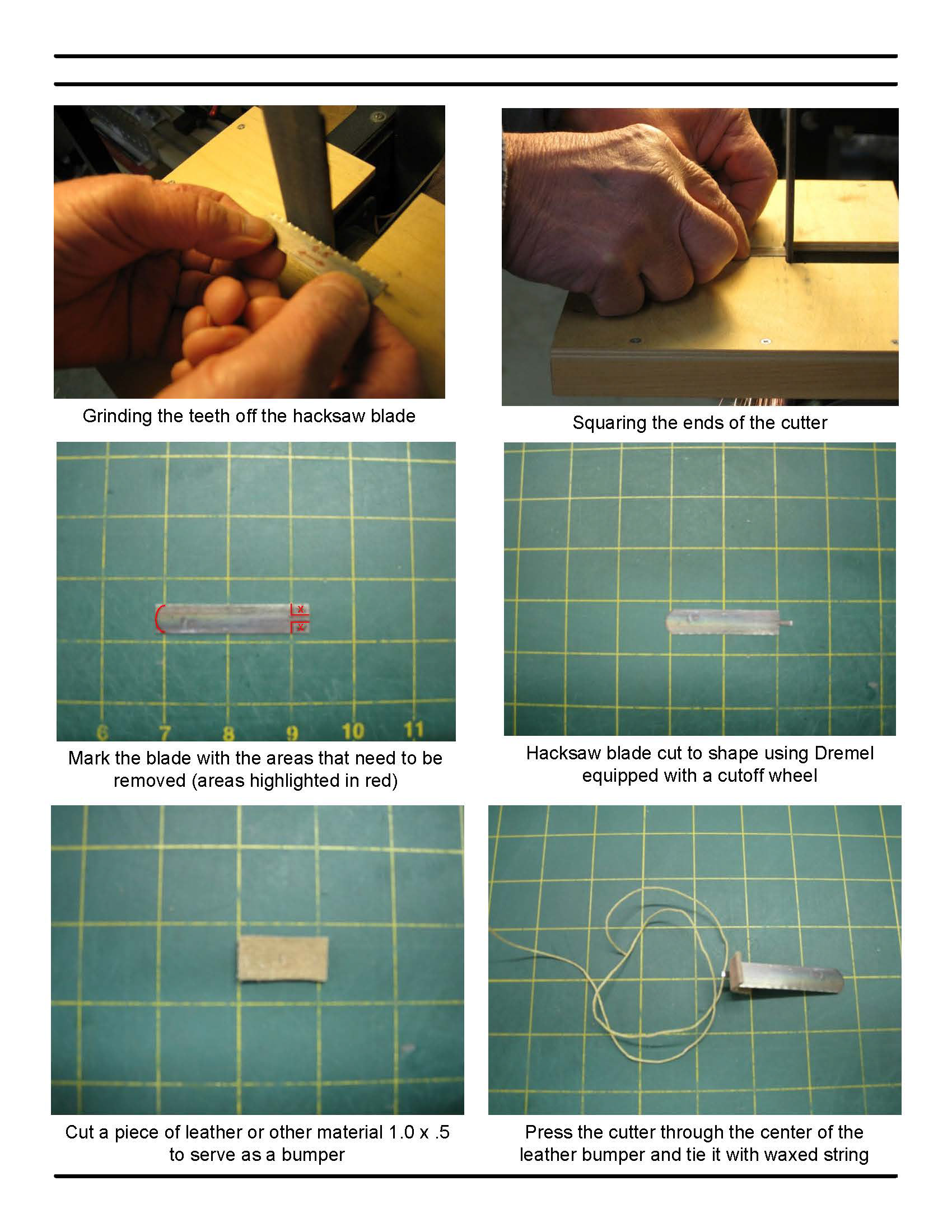 Grinding the teeth off the hacksaw blade

Squaring the ends of the cutter

x
x
6 7 8 9 10 11

Mark the blade with the areas that need to be removed (areas highlighted in red)

Hacksaw blade cut to shape using Dremel equipped with a cutoff wheel

Cut a piece of leather or other material 1.0 x .5 to serve as a bumper

Press the cutter through the center of the leather bumper and tie it with waxed string