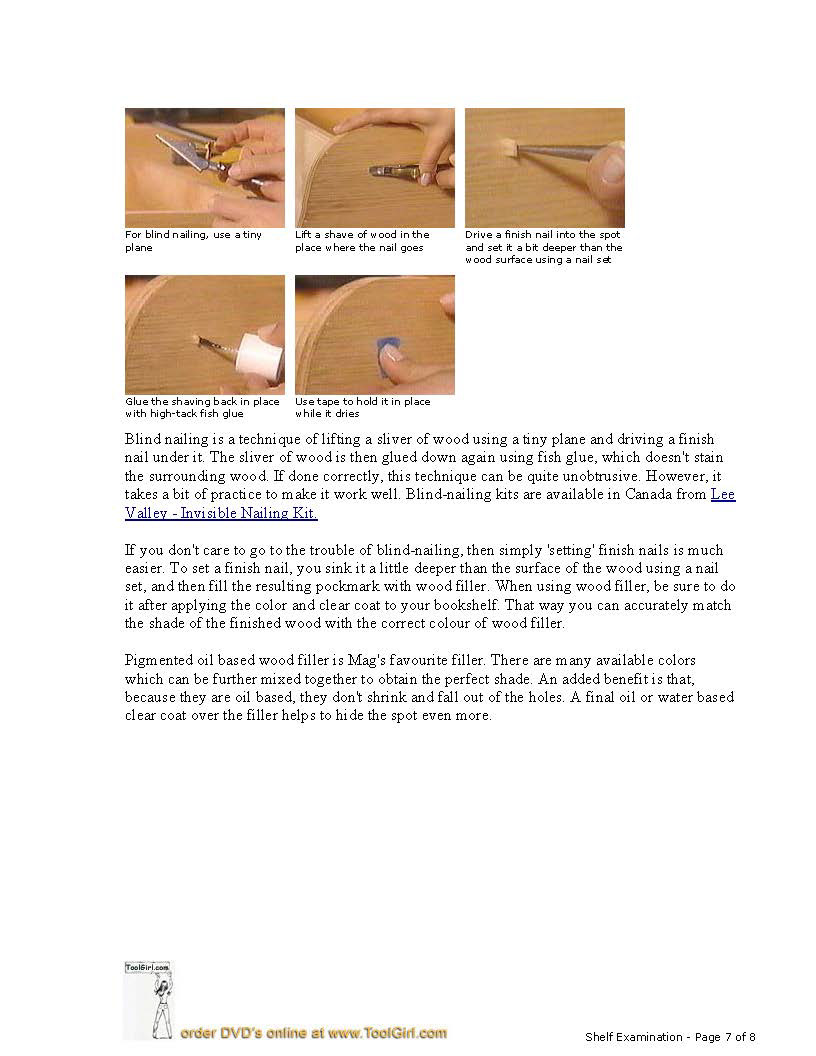 For blind nailing, use a tiny plane

Lift a shave of wood in the place where the nail goes

Drive a finish nail into the spot and set it a bit deeper than the wood surface using a nail set

Glue the shaving back in place with high-tack fish glue

Use tape to hold it in place while it dries

Blind nailing is a technique of lifting a sliver of wood using a tiny plane and driving a finish nail under it. The sliver of wood is then glued down again using fish glue, which doesn't stain the surrounding wood. If done correctly, this technique can be quite unobtrusive. However, it takes a bit of practice to make it work well. Blind-nailing kits are available in Canada from Lee Valley - Invisible Nailing Kit.

If you don't care to go to the trouble of blind-nailing, then simply 'setting' finish nails is much easier. To set a finish nail, you sink it a little deeper than the surface of the wood using a nail set, and then fill the resulting pockmark with wood filler. When using wood filler, be sure to do it after applying the color and clear coat to your bookshelf. That way you can accurately match the shade of the finished wood with the correct colour of wood filler.

Pigmented oil based wood filler is Mag's favourite filler. There are many available colors which can be further mixed together to obtain the perfect shade. An added benefit is that, because they are oil based, they don't shrink and fall out of the holes. A final oil or water based clear coat over the filler helps to hide the spot even more.

ToolGirl.com

order DVD's online at www.ToolGirl.com

Shelf Examination - Page 7 of 8