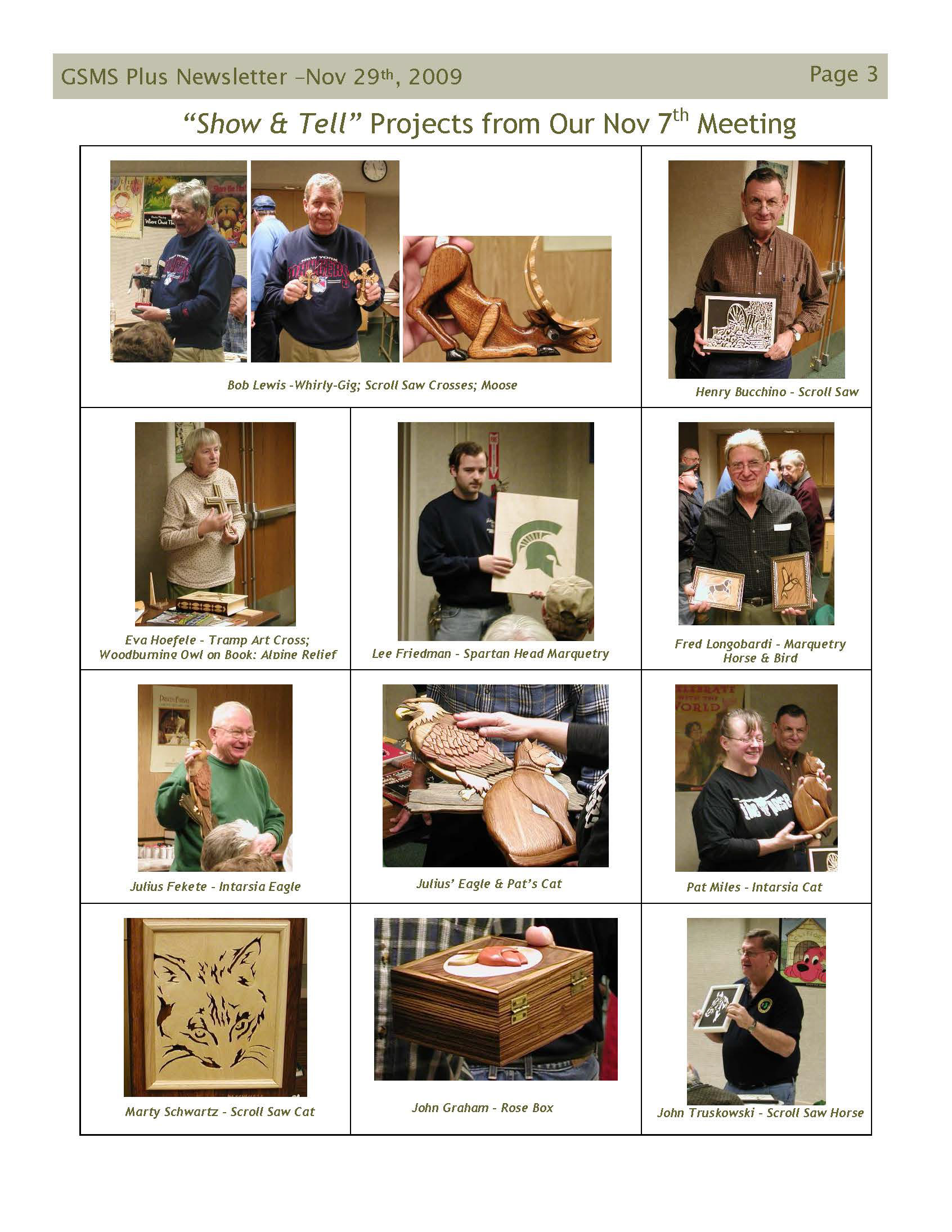 GSMS Plus Newsletter –Nov 29th, 2009

Page 3

"Show & Tell" Projects from Our Nov 7th Meeting

Bob Lewis -Whirly-Gig; Scroll Saw Crosses; Moose

Henry Bucchino - Scroll Saw

Eva Hoefele - Tramp Art Cross; Woodburning Owl on Book: Alpine Relief

Lee Friedman - Spartan Head Marquetry

Fred Longobardi - Marquetry Horse & Bird

Julius Fekete - Intarsia Eagle

Julius' Eagle & Pat's Cat

Pat Miles - Intarsia Cat

Marty Schwartz - Scroll Saw Cat

John Graham - Rose Box

John Truskowski - Scroll Saw Horse