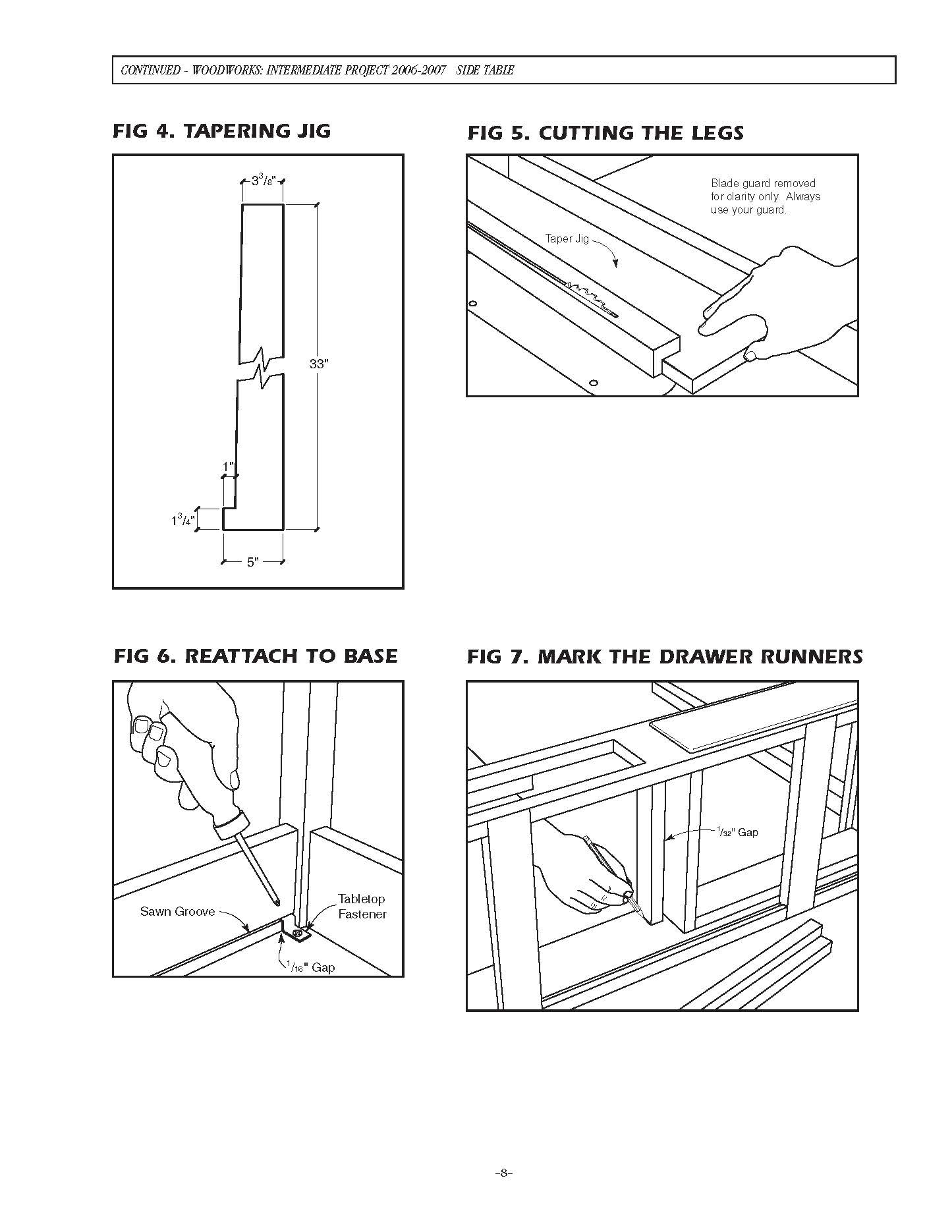 CONTINUED - WOODWORKS: INTERMEDIATE PROJECT 2006-2007 SIDE TABLE

FIG 4. TAPERING JIG

$3\frac{3}{8}$"

33"

1"

$1\frac{3}{4}$"

5"

FIG 5. CUTTING THE LEGS

Blade guard removed for clarity only. Always use your guard.

Taper Jig

FIG 6. REATTACH TO BASE

Sawn Groove

Tabletop Fastener

$\frac{1}{16}$" Gap

FIG 7. MARK THE DRAWER RUNNERS

$\frac{1}{32}$" Gap

-8-