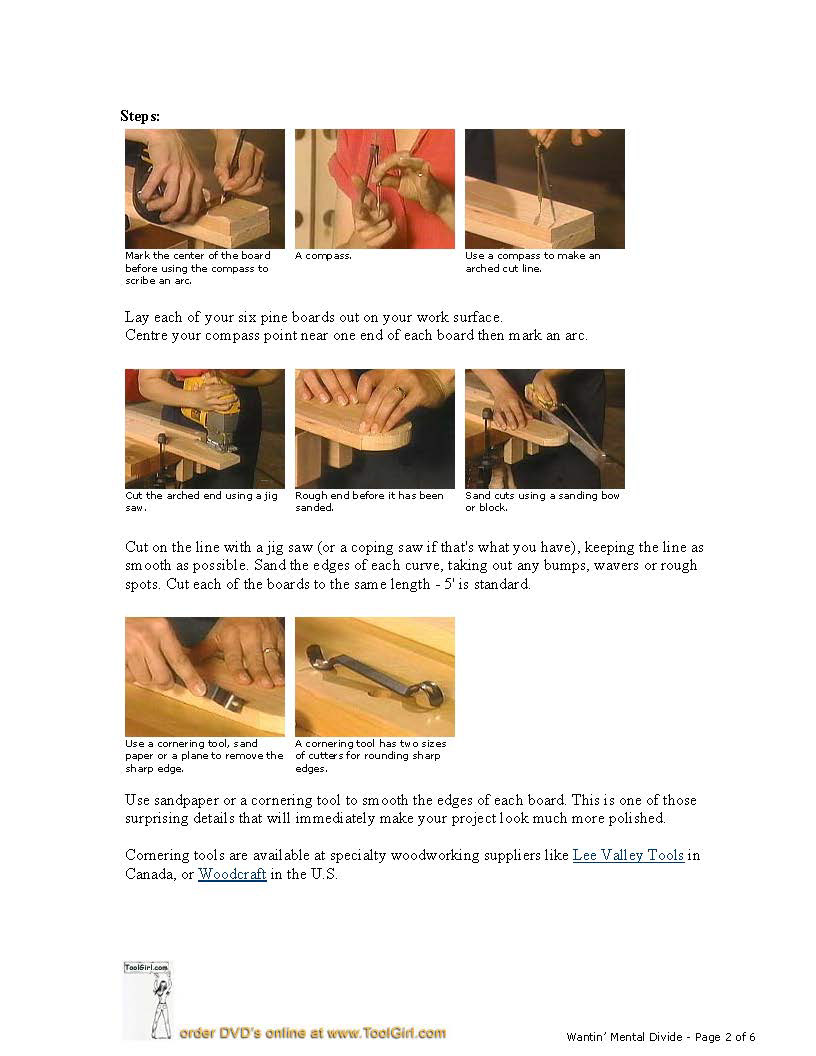 Steps:

Mark the center of the board before using the compass to scribe an arc.

A compass.

Use a compass to make an arched cut line.

Lay each of your six pine boards out on your work surface.
Centre your compass point near one end of each board then mark an arc.

Cut the arched end using a jig saw.

Rough end before it has been sanded.

Sand cuts using a sanding bow or block.

Cut on the line with a jig saw (or a coping saw if that's what you have), keeping the line as smooth as possible. Sand the edges of each curve, taking out any bumps, wavers or rough spots. Cut each of the boards to the same length - 5' is standard.

Use a cornering tool, sand paper or a plane to remove the sharp edge.

A cornering tool has two sizes of cutters for rounding sharp edges.

Use sandpaper or a cornering tool to smooth the edges of each board. This is one of those surprising details that will immediately make your project look much more polished.

Cornering tools are available at specialty woodworking suppliers like Lee Valley Tools in Canada, or Woodcraft in the U.S.

ToolGirl.com

order DVD's online at www.ToolGirl.com

Wantin' Mental Divide - Page 2 of 6