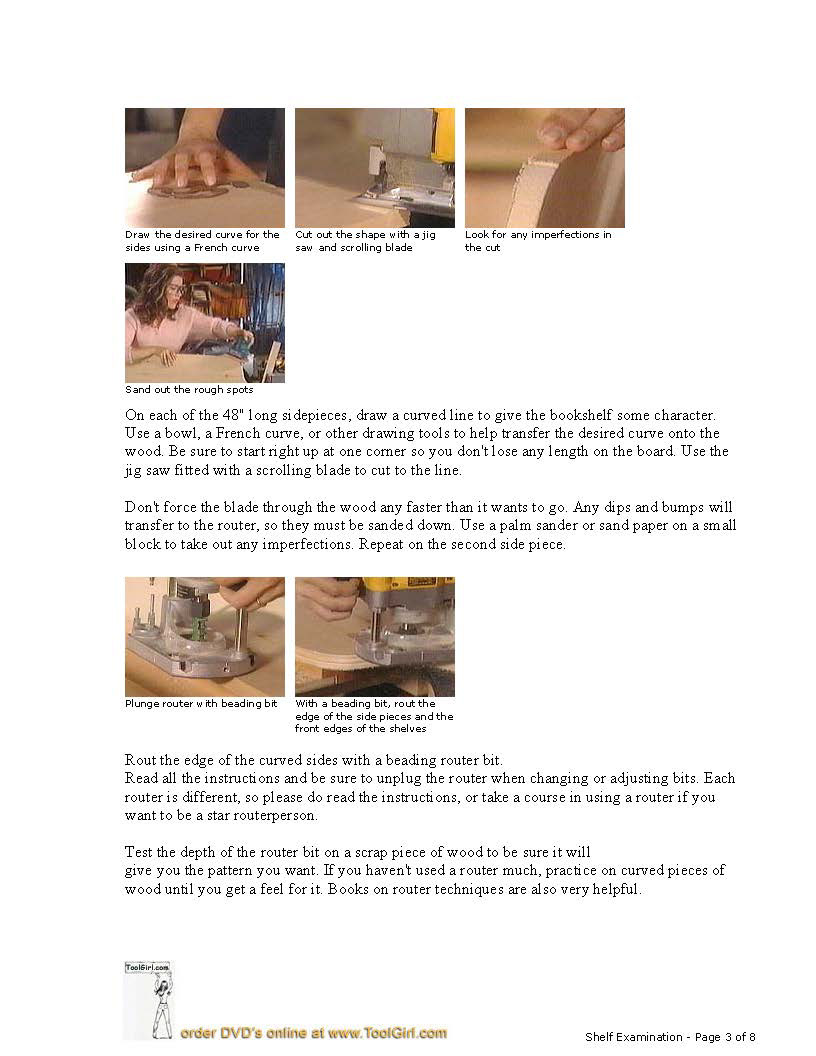 Draw the desired curve for the sides using a French curve

Cut out the shape with a jig saw and scrolling blade

Look for any imperfections in the cut

Sand out the rough spots

On each of the 48" long sidepieces, draw a curved line to give the bookshelf some character. Use a bowl, a French curve, or other drawing tools to help transfer the desired curve onto the wood. Be sure to start right up at one corner so you don't lose any length on the board. Use the jig saw fitted with a scrolling blade to cut to the line.

Don't force the blade through the wood any faster than it wants to go. Any dips and bumps will transfer to the router, so they must be sanded down. Use a palm sander or sand paper on a small block to take out any imperfections. Repeat on the second side piece.

Plunge router with beading bit

With a beading bit, rout the edge of the side pieces and the front edges of the shelves

Rout the edge of the curved sides with a beading router bit.
Read all the instructions and be sure to unplug the router when changing or adjusting bits. Each router is different, so please do read the instructions, or take a course in using a router if you want to be a star routerperson.

Test the depth of the router bit on a scrap piece of wood to be sure it will give you the pattern you want. If you haven't used a router much, practice on curved pieces of wood until you get a feel for it. Books on router techniques are also very helpful.

ToolGirl.com

order DVD's online at www.ToolGirl.com

Shelf Examination - Page 3 of 8