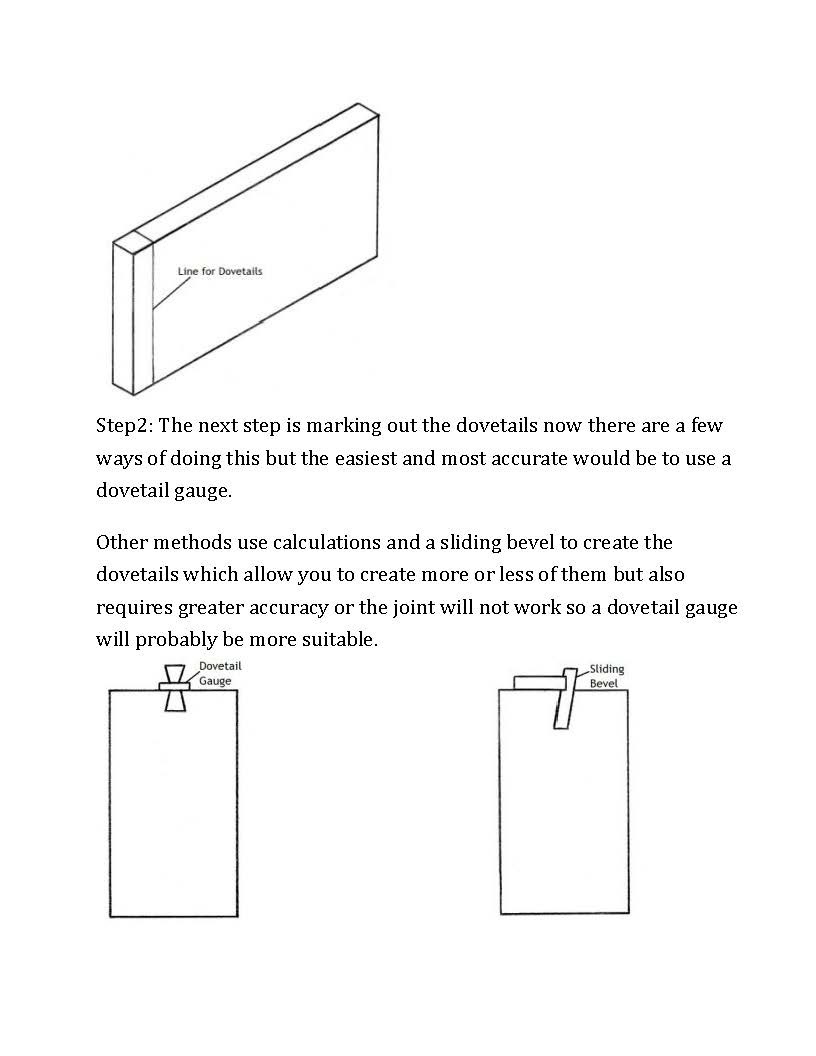 Line for Dovetails

Step2: The next step is marking out the dovetails now there are a few ways of doing this but the easiest and most accurate would be to use a dovetail gauge.

Other methods use calculations and a sliding bevel to create the dovetails which allow you to create more or less of them but also requires greater accuracy or the joint will not work so a dovetail gauge will probably be more suitable.

Dovetail Gauge

Sliding Bevel