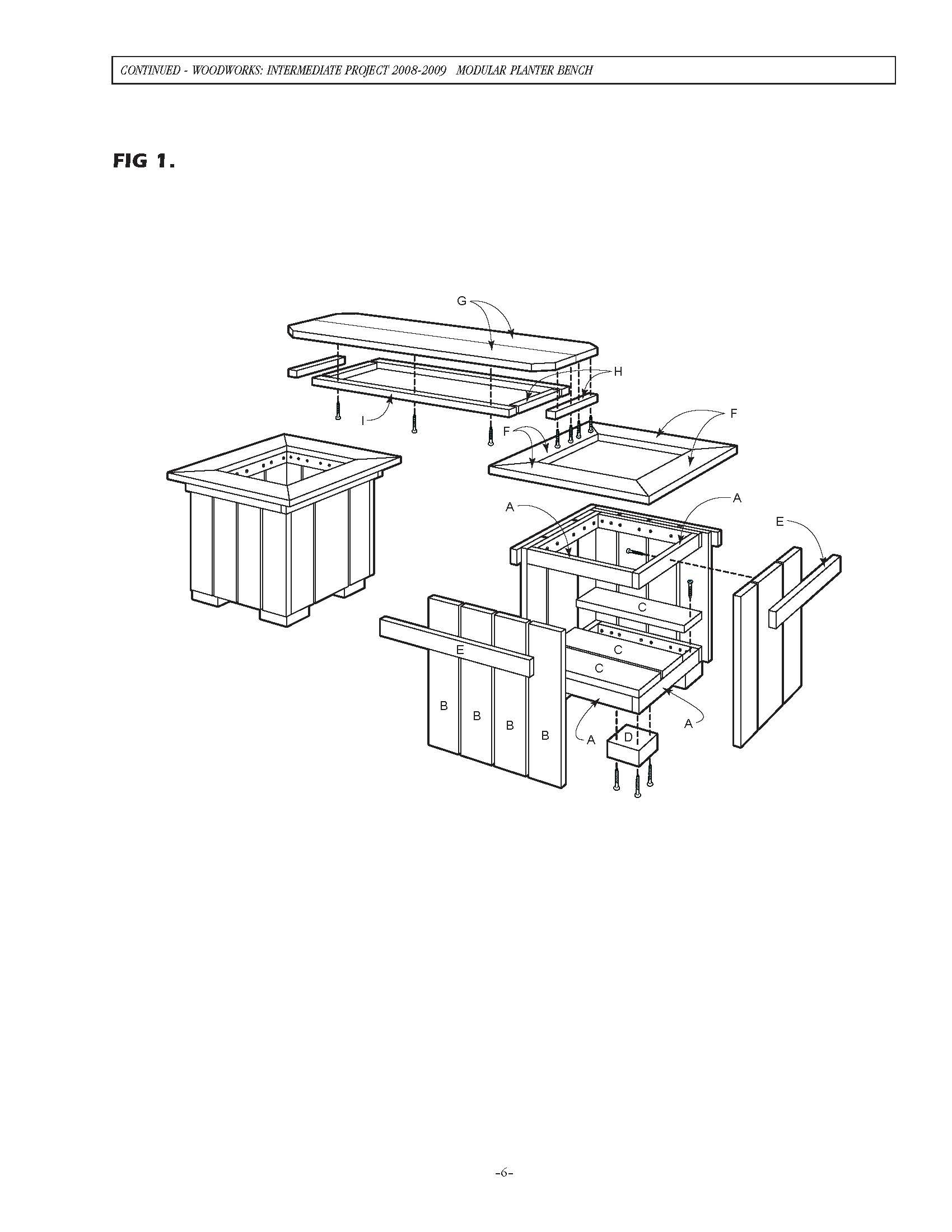 CONTINUED - WOODWORKS: INTERMEDIATE PROJECT 2008-2009 MODULAR PLANTER BENCH

FIG 1.

G

H

I

F

F

A

A

E

C

C

C

E

B B B B

A

A

D

-6-