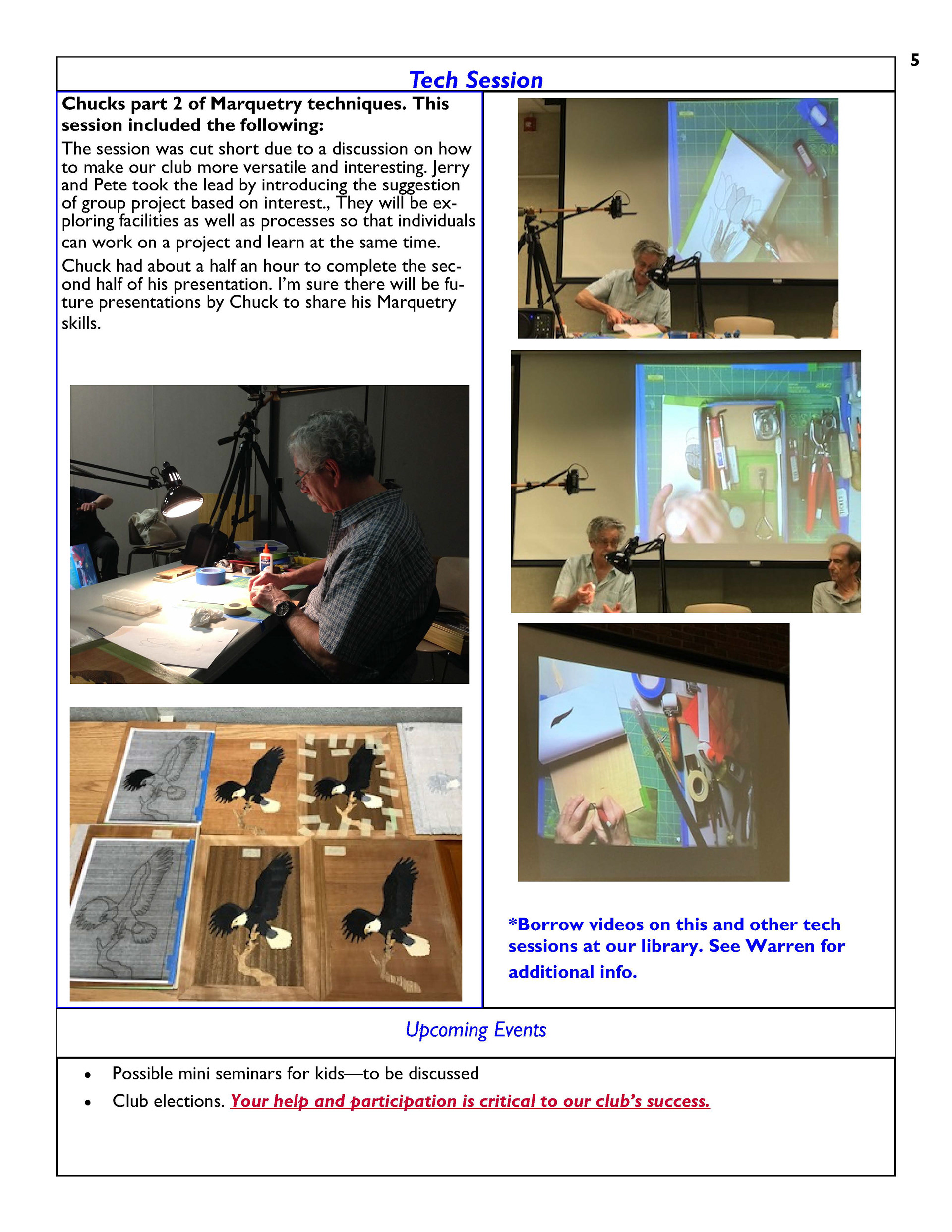 5

Tech Session

Chucks part 2 of Marquetry techniques. This session included the following:

The session was cut short due to a discussion on how to make our club more versatile and interesting. Jerry and Pete took the lead by introducing the suggestion of group project based on interest., They will be exploring facilities as well as processes so that individuals can work on a project and learn at the same time.

Chuck had about a half an hour to complete the second half of his presentation. I'm sure there will be future presentations by Chuck to share his Marquetry skills.

*Borrow videos on this and other tech sessions at our library. See Warren for additional info.

Upcoming Events

• Possible mini seminars for kids—to be discussed
• Club elections. Your help and participation is critical to our club's success.