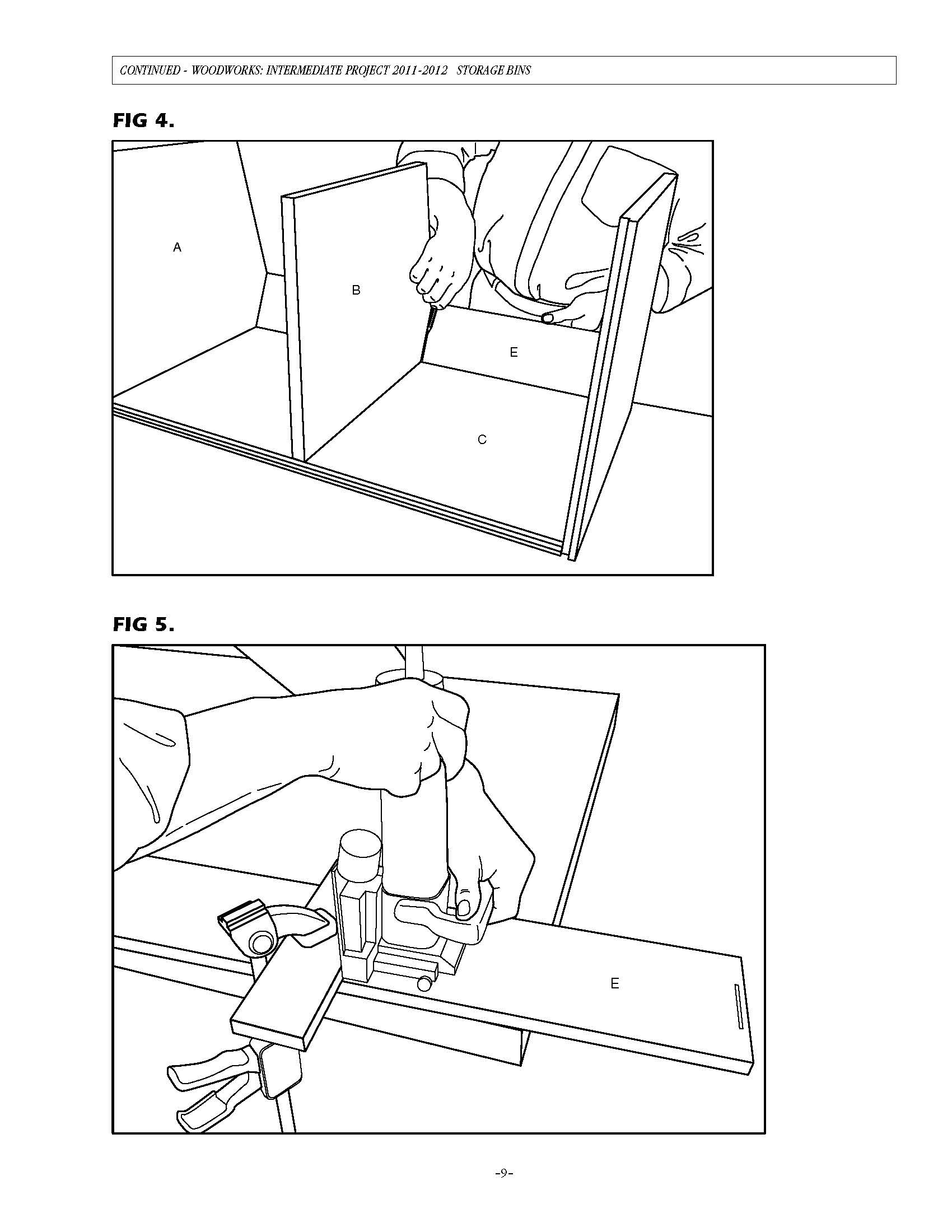 CONTINUED - WOODWORKS: INTERMEDIATE PROJECT 2011-2012 STORAGE BINS

FIG 4.

A

B

E

C

FIG 5.

E

-9-