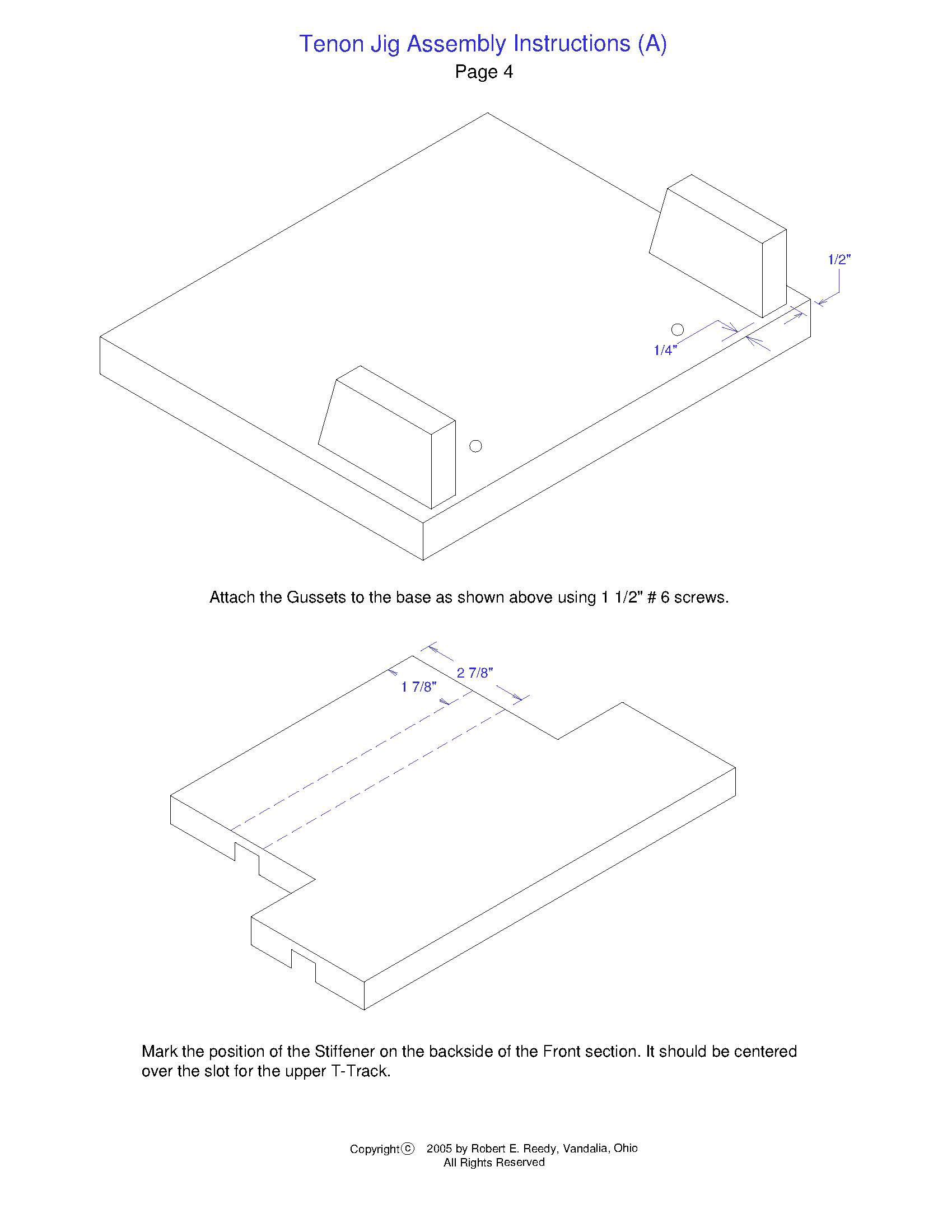 Tenon Jig Assembly Instructions (A)
Page 4

1/2"

1/4"

Attach the Gussets to the base as shown above using 1 1/2" # 6 screws.

2 7/8"

1 7/8"

Mark the position of the Stiffener on the backside of the Front section. It should be centered over the slot for the upper T-Track.

Copyright© 2005 by Robert E. Reedy, Vandalia, Ohio
All Rights Reserved