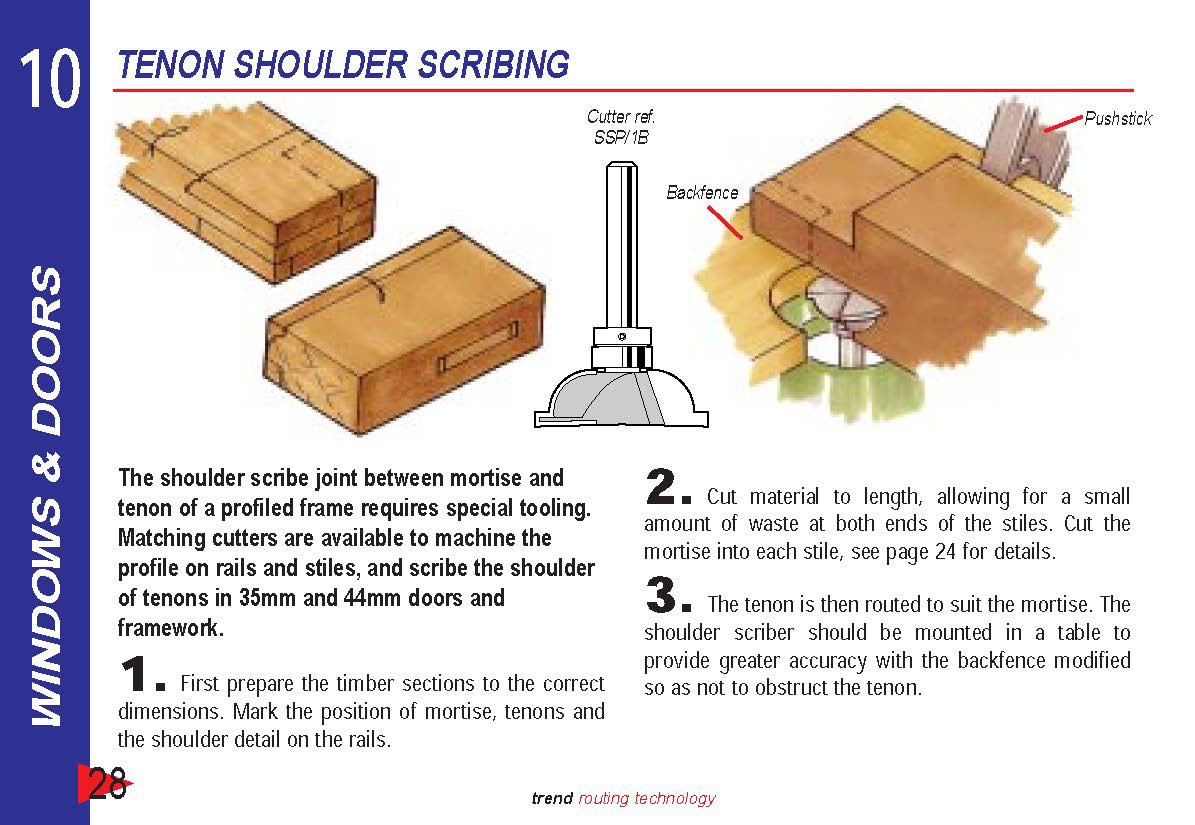 10

WINDOWS & DOORS

TENON SHOULDER SCRIBING

Cutter ref. SSP/1B

Backfence

Pushstick

The shoulder scribe joint between mortise and tenon of a profiled frame requires special tooling. Matching cutters are available to machine the profile on rails and stiles, and scribe the shoulder of tenons in 35mm and 44mm doors and framework.

1. First prepare the timber sections to the correct dimensions. Mark the position of mortise, tenons and the shoulder detail on the rails.

2. Cut material to length, allowing for a small amount of waste at both ends of the stiles. Cut the mortise into each stile, see page 24 for details.

3. The tenon is then routed to suit the mortise. The shoulder scriber should be mounted in a table to provide greater accuracy with the backfence modified so as not to obstruct the tenon.

28

trend routing technology