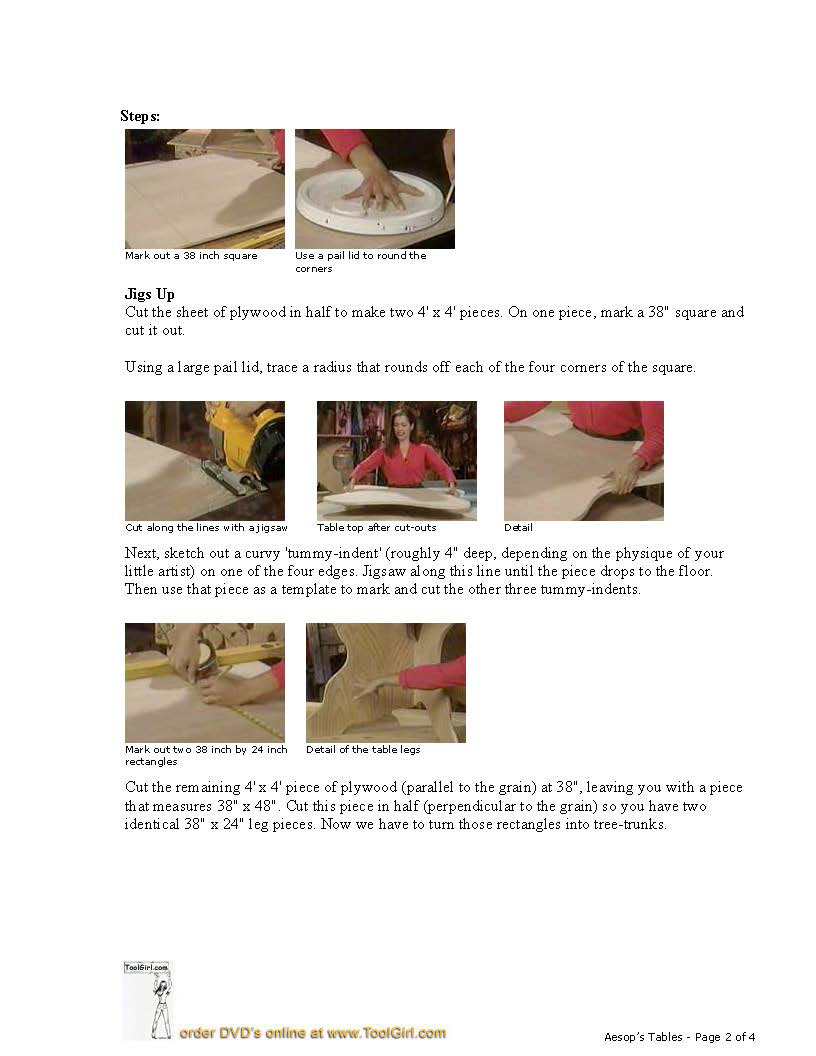 Steps:

Mark out a 38 inch square

Use a pail lid to round the corners

Jigs Up

Cut the sheet of plywood in half to make two 4' x 4' pieces. On one piece, mark a 38" square and cut it out.

Using a large pail lid, trace a radius that rounds off each of the four corners of the square.

Cut along the lines with a jigsaw

Table top after cut-outs

Detail

Next, sketch out a curvy 'tummy-indent' (roughly 4" deep, depending on the physique of your little artist) on one of the four edges. Jigsaw along this line until the piece drops to the floor. Then use that piece as a template to mark and cut the other three tummy-indents.

Mark out two 38 inch by 24 inch rectangles

Detail of the table legs

Cut the remaining 4' x 4' piece of plywood (parallel to the grain) at 38", leaving you with a piece that measures 38" x 48". Cut this piece in half (perpendicular to the grain) so you have two identical 38" x 24" leg pieces. Now we have to turn those rectangles into tree-trunks.

ToolGirl.com

order DVD's online at www.ToolGirl.com

Aesop's Tables - Page 2 of 4