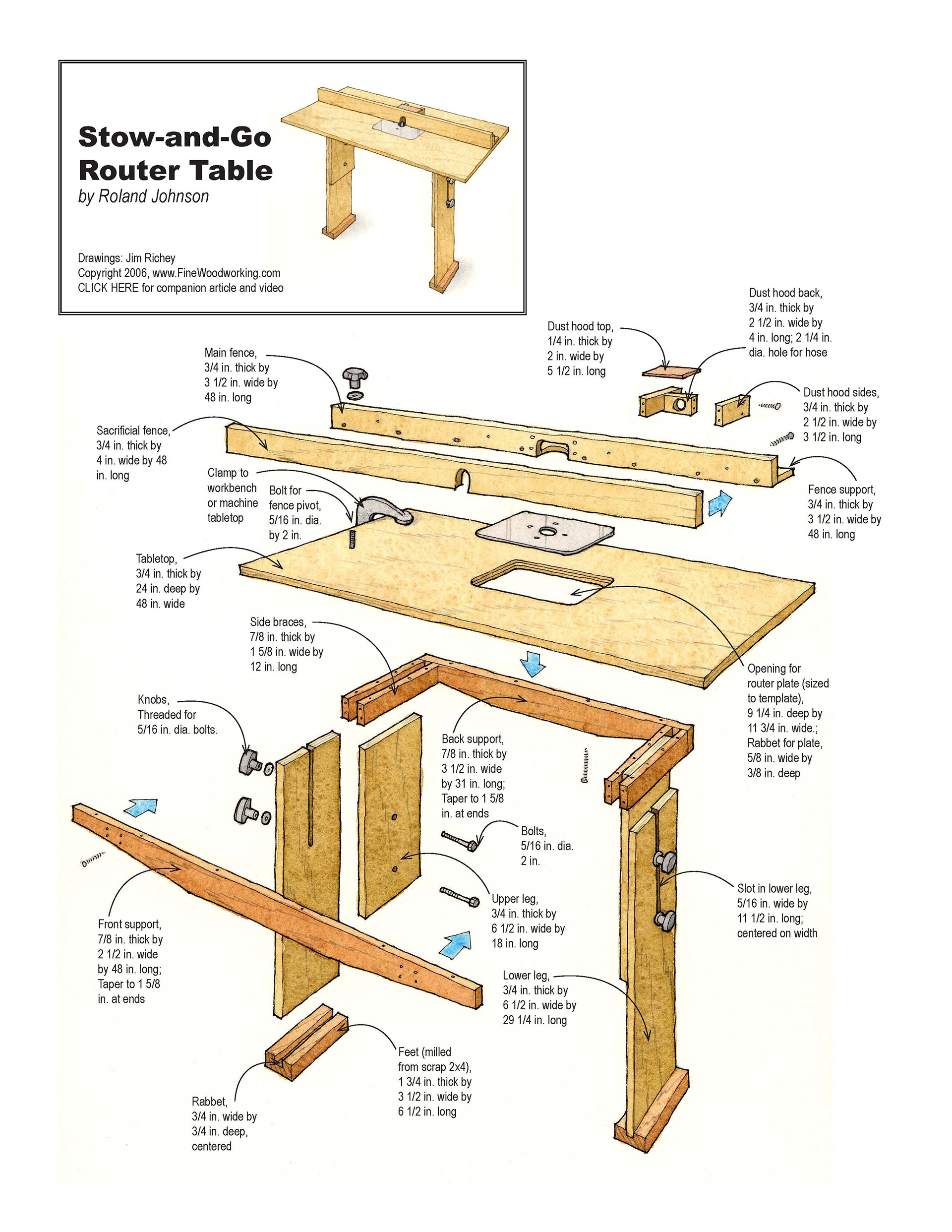 Stow-and-Go Router Table
by Roland Johnson

Drawings: Jim Richey
Copyright 2006, www.FineWoodworking.com
CLICK HERE for companion article and video

Dust hood back, 3/4 in. thick by 2 1/2 in. wide by 4 in. long; 2 1/4 in. dia. hole for hose

Dust hood top, 1/4 in. thick by 2 in. wide by 5 1/2 in. long

Main fence, 3/4 in. thick by 3 1/2 in. wide by 48 in. long

Dust hood sides, 3/4 in. thick by 2 1/2 in. wide by 3 1/2 in. long

Sacrificial fence, 3/4 in. thick by 4 in. wide by 48 in. long

Clamp to workbench or machine tabletop

Bolt for fence pivot, 5/16 in. dia. by 2 in.

Fence support, 3/4 in. thick by 3 1/2 in. wide by 48 in. long

Tabletop, 3/4 in. thick by 24 in. deep by 48 in. wide

Side braces, 7/8 in. thick by 1 5/8 in. wide by 12 in. long

Opening for router plate (sized to template), 9 1/4 in. deep by 11 3/4 in. wide.; Rabbet for plate, 5/8 in. wide by 3/8 in. deep

Knobs, Threaded for 5/16 in. dia. bolts.

Back support, 7/8 in. thick by 3 1/2 in. wide by 31 in. long; Taper to 1 5/8 in. at ends

Bolts, 5/16 in. dia. 2 in.

Upper leg, 3/4 in. thick by 6 1/2 in. wide by 18 in. long

Slot in lower leg, 5/16 in. wide by 11 1/2 in. long; centered on width

Front support, 7/8 in. thick by 2 1/2 in. wide by 48 in. long; Taper to 1 5/8 in. at ends

Lower leg, 3/4 in. thick by 6 1/2 in. wide by 29 1/4 in. long

Feet (milled from scrap 2x4), 1 3/4 in. thick by 3 1/2 in. wide by 6 1/2 in. long

Rabbet, 3/4 in. wide by 3/4 in. deep, centered