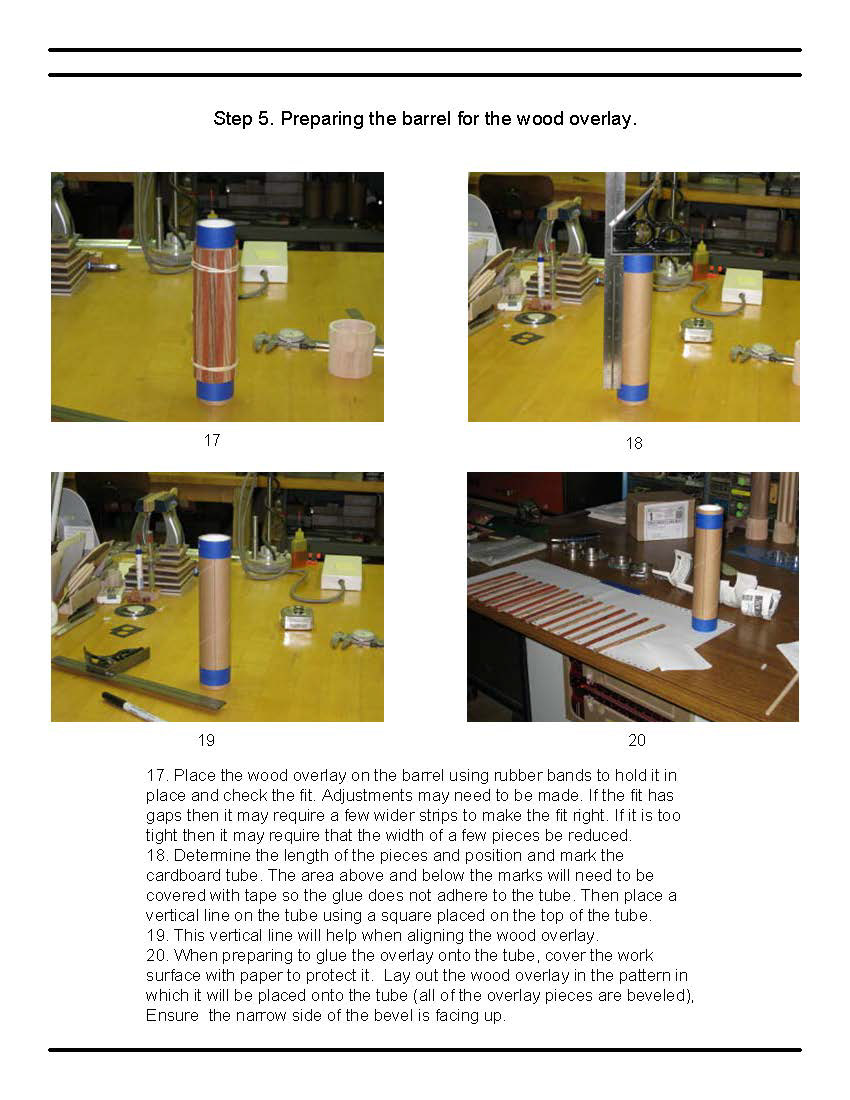 Step 5. Preparing the barrel for the wood overlay.

17

18

19

20

17. Place the wood overlay on the barrel using rubber bands to hold it in place and check the fit. Adjustments may need to be made. If the fit has gaps then it may require a few wider strips to make the fit right. If it is too tight then it may require that the width of a few pieces be reduced.
18. Determine the length of the pieces and position and mark the cardboard tube. The area above and below the marks will need to be covered with tape so the glue does not adhere to the tube. Then place a vertical line on the tube using a square placed on the top of the tube.
19. This vertical line will help when aligning the wood overlay.
20. When preparing to glue the overlay onto the tube, cover the work surface with paper to protect it. Lay out the wood overlay in the pattern in which it will be placed onto the tube (all of the overlay pieces are beveled), Ensure the narrow side of the bevel is facing up.