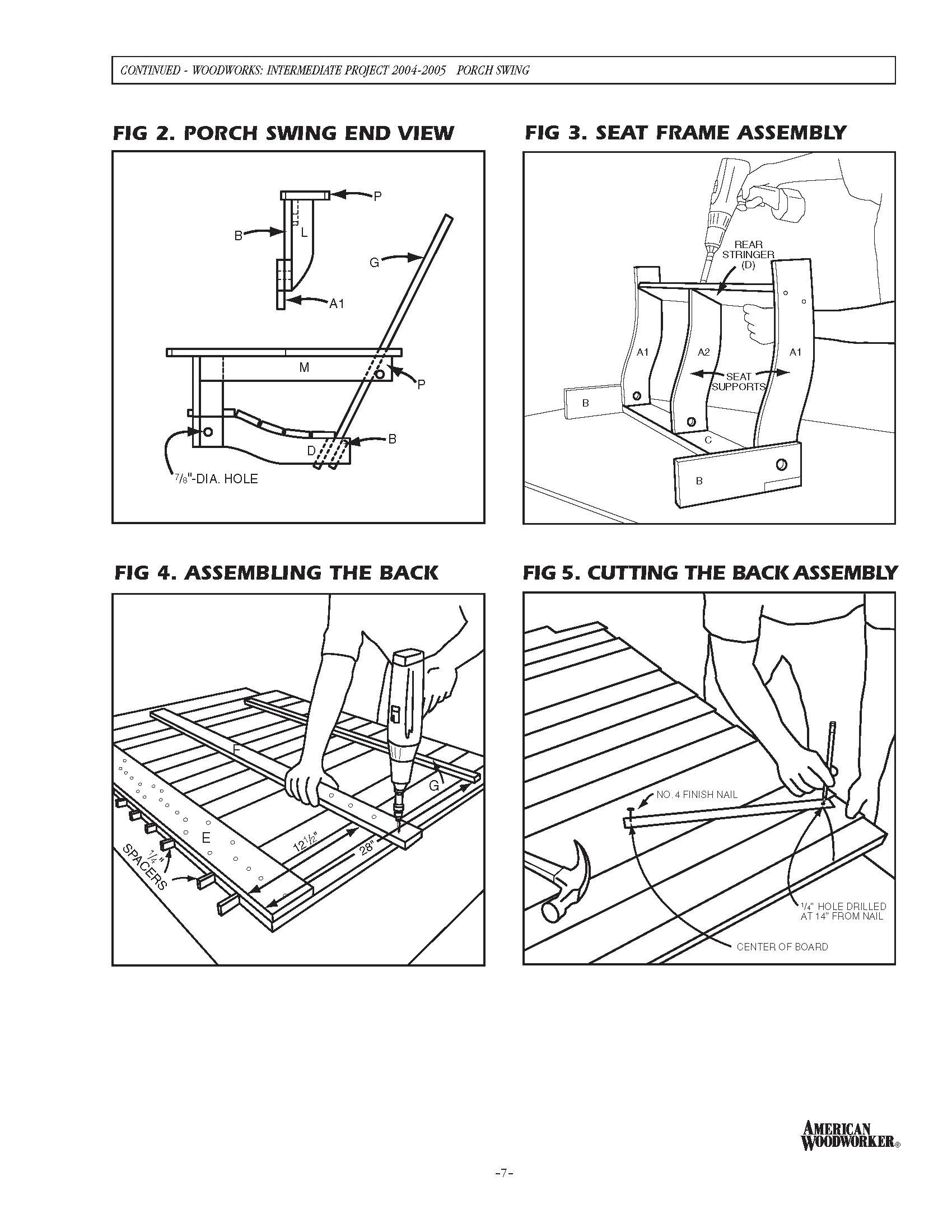 CONTINUED - WOODWORKS: INTERMEDIATE PROJECT 2004-2005 PORCH SWING

FIG 2. PORCH SWING END VIEW

P
B
L
G
A1
M
P
B
D
$\frac{7}{8}$"-DIA. HOLE

FIG 3. SEAT FRAME ASSEMBLY

REAR STRINGER (D)
A1
A2
A1
SEAT SUPPORTS
B
C
B

FIG 4. ASSEMBLING THE BACK

F
G
E
$12\frac{1}{2}$"
28"
$\frac{1}{4}$" SPACERS

FIG 5. CUTTING THE BACK ASSEMBLY

NO. 4 FINISH NAIL
$\frac{1}{4}$" HOLE DRILLED AT 14" FROM NAIL
CENTER OF BOARD

AMERICAN WOODWORKER®

-7-