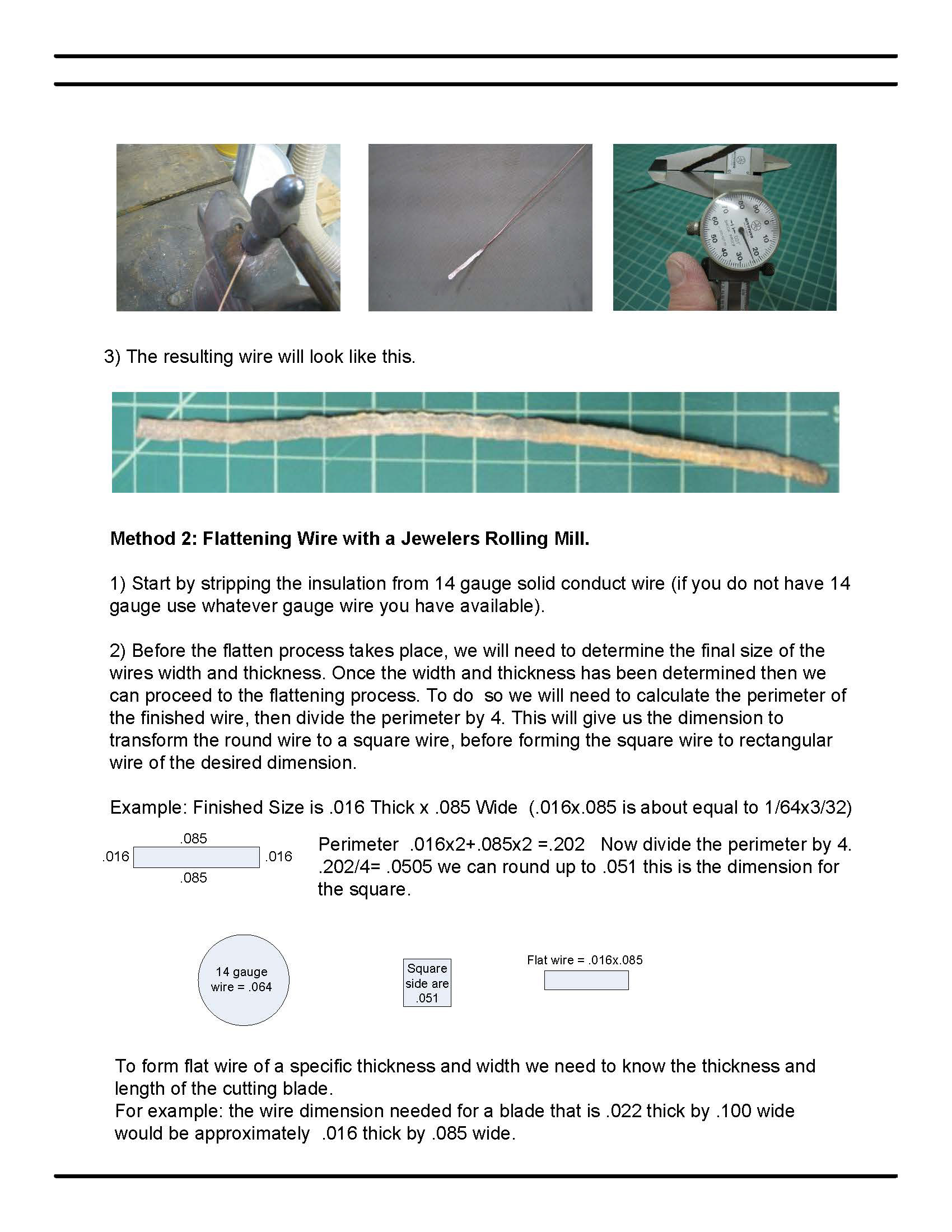 3) The resulting wire will look like this.

**Method 2: Flattening Wire with a Jewelers Rolling Mill.**

1) Start by stripping the insulation from 14 gauge solid conduct wire (if you do not have 14 gauge use whatever gauge wire you have available).

2) Before the flatten process takes place, we will need to determine the final size of the wires width and thickness. Once the width and thickness has been determined then we can proceed to the flattening process. To do so we will need to calculate the perimeter of the finished wire, then divide the perimeter by 4. This will give us the dimension to transform the round wire to a square wire, before forming the square wire to rectangular wire of the desired dimension.

Example: Finished Size is .016 Thick x .085 Wide (.016x.085 is about equal to 1/64x3/32)

.085
.016 .016
.085

Perimeter .016x2+.085x2 =.202 Now divide the perimeter by 4. .202/4= .0505 we can round up to .051 this is the dimension for the square.

14 gauge wire = .064

Square side are .051

Flat wire = .016x.085

To form flat wire of a specific thickness and width we need to know the thickness and length of the cutting blade.
For example: the wire dimension needed for a blade that is .022 thick by .100 wide would be approximately .016 thick by .085 wide.