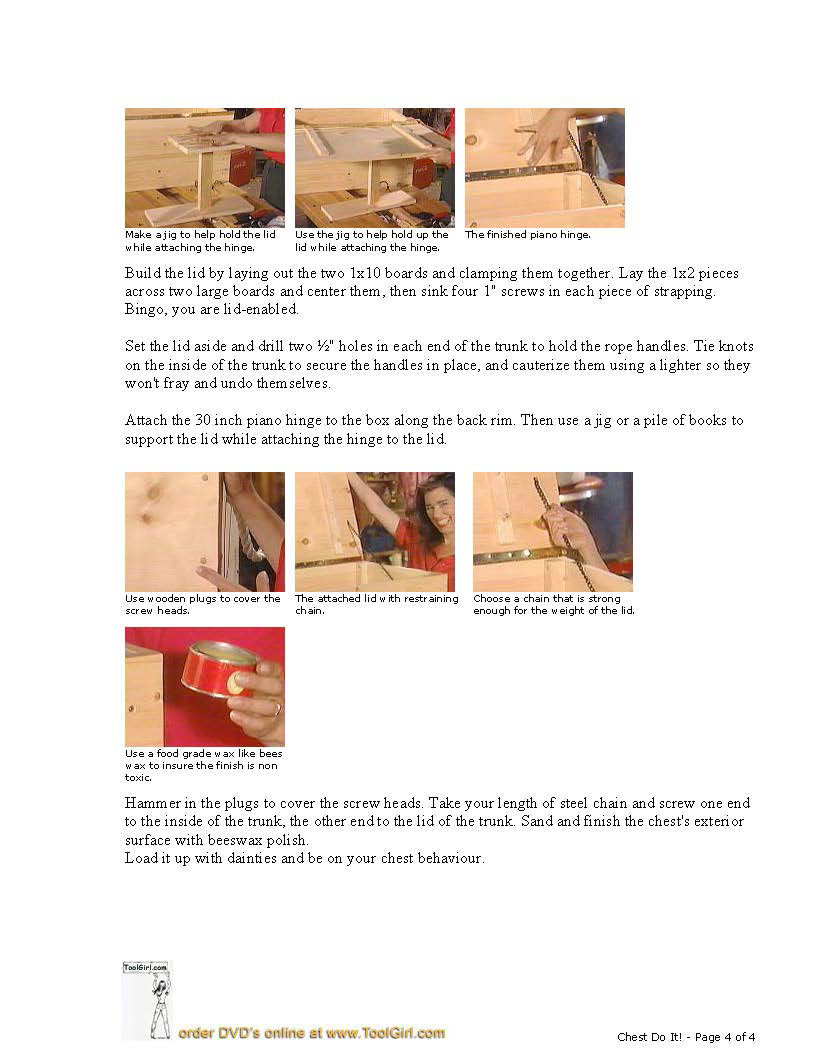 Make a jig to help hold the lid while attaching the hinge.

Use the jig to help hold up the lid while attaching the hinge.

The finished piano hinge.

Build the lid by laying out the two 1x10 boards and clamping them together. Lay the 1x2 pieces across two large boards and center them, then sink four 1" screws in each piece of strapping. Bingo, you are lid-enabled.

Set the lid aside and drill two ½" holes in each end of the trunk to hold the rope handles. Tie knots on the inside of the trunk to secure the handles in place, and cauterize them using a lighter so they won't fray and undo themselves.

Attach the 30 inch piano hinge to the box along the back rim. Then use a jig or a pile of books to support the lid while attaching the hinge to the lid.

Use wooden plugs to cover the screw heads.

The attached lid with restraining chain.

Choose a chain that is strong enough for the weight of the lid.

Use a food grade wax like bees wax to insure the finish is non toxic.

Hammer in the plugs to cover the screw heads. Take your length of steel chain and screw one end to the inside of the trunk, the other end to the lid of the trunk. Sand and finish the chest's exterior surface with beeswax polish.
Load it up with dainties and be on your chest behaviour.

ToolGirl.com

order DVD's online at www.ToolGirl.com

Chest Do It! - Page 4 of 4