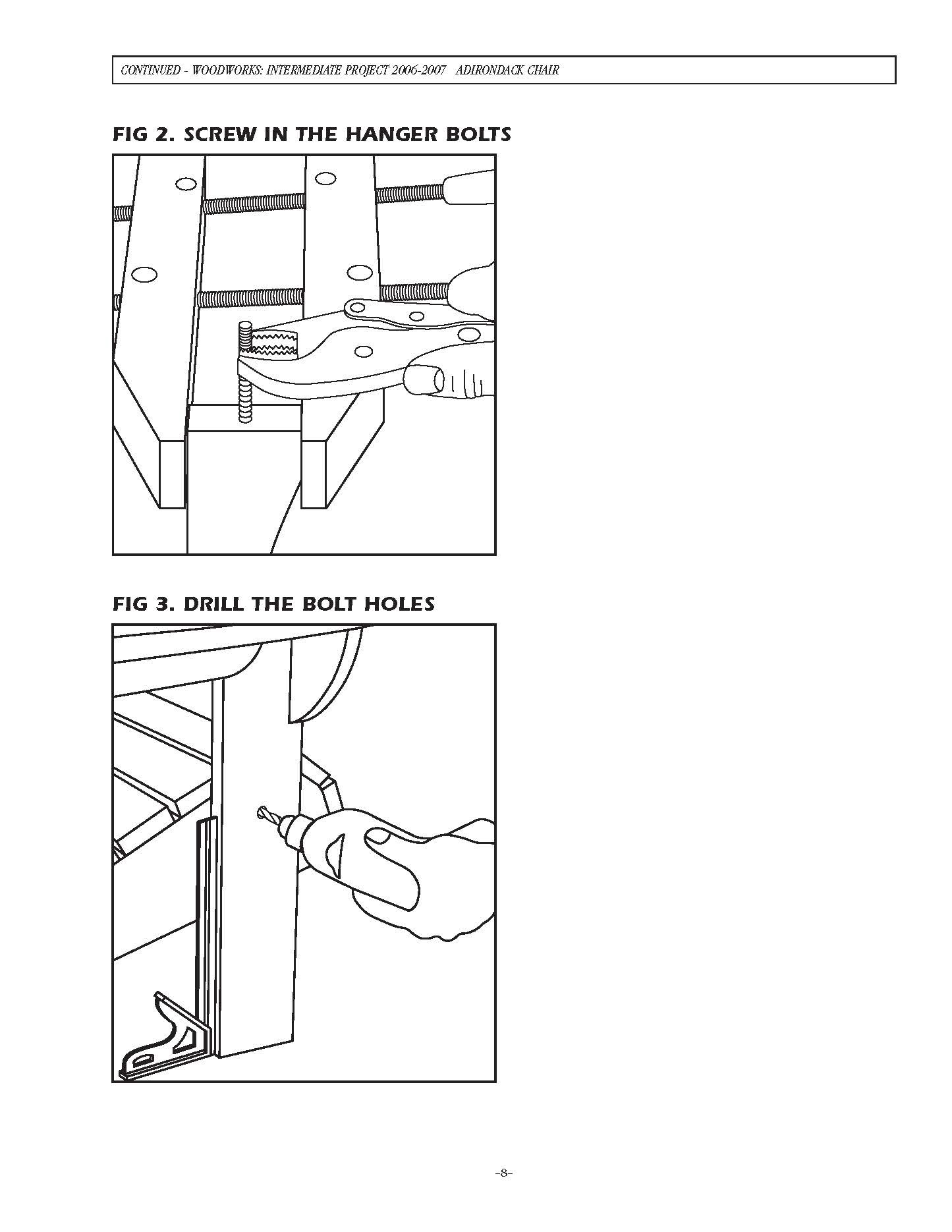 CONTINUED - WOODWORKS: INTERMEDIATE PROJECT 2006-2007 ADIRONDACK CHAIR

FIG 2. SCREW IN THE HANGER BOLTS

FIG 3. DRILL THE BOLT HOLES

-8-