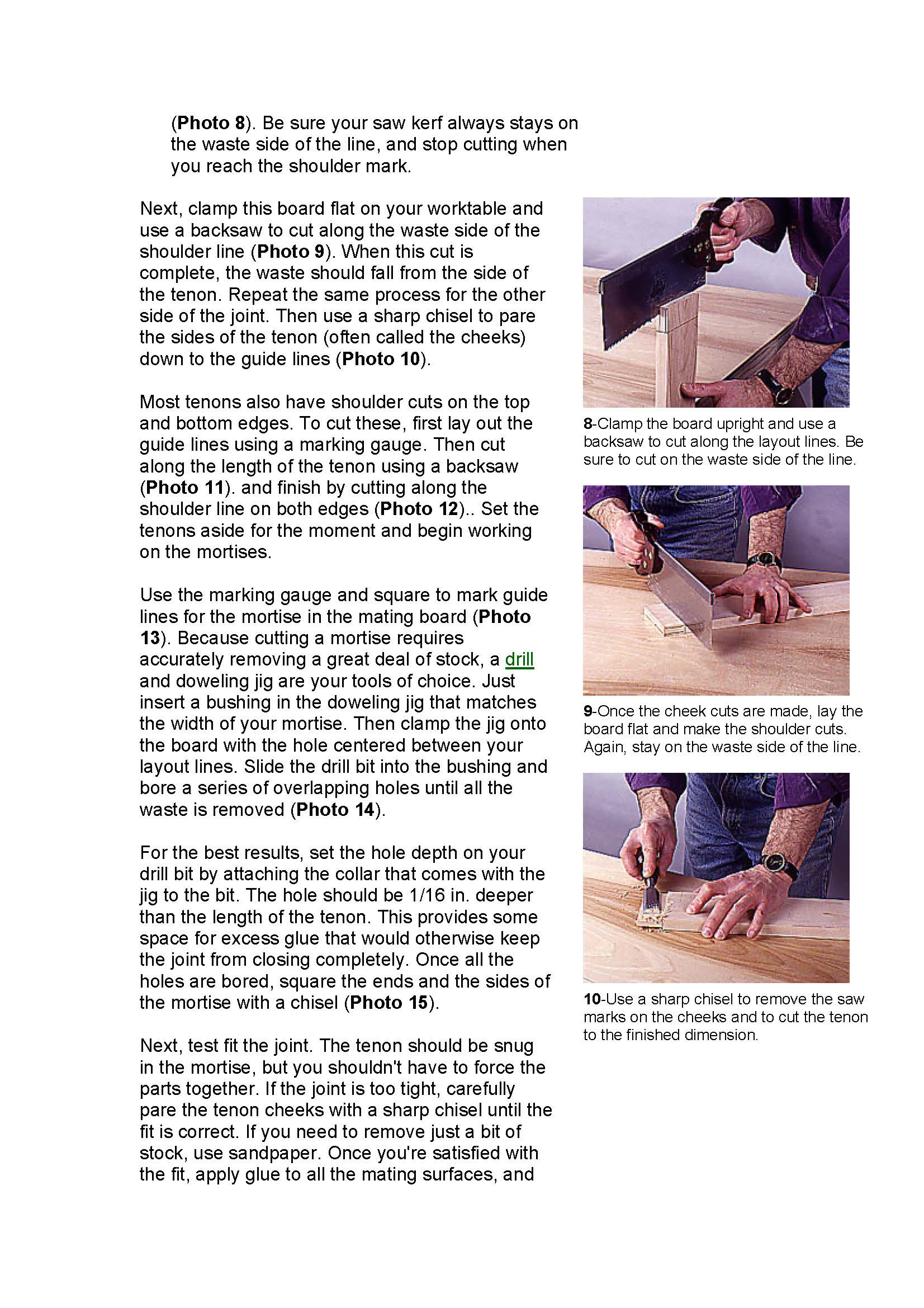 (Photo 8). Be sure your saw kerf always stays on the waste side of the line, and stop cutting when you reach the shoulder mark.

Next, clamp this board flat on your worktable and use a backsaw to cut along the waste side of the shoulder line (Photo 9). When this cut is complete, the waste should fall from the side of the tenon. Repeat the same process for the other side of the joint. Then use a sharp chisel to pare the sides of the tenon (often called the cheeks) down to the guide lines (Photo 10).

Most tenons also have shoulder cuts on the top and bottom edges. To cut these, first lay out the guide lines using a marking gauge. Then cut along the length of the tenon using a backsaw (Photo 11). and finish by cutting along the shoulder line on both edges (Photo 12).. Set the tenons aside for the moment and begin working on the mortises.

Use the marking gauge and square to mark guide lines for the mortise in the mating board (Photo 13). Because cutting a mortise requires accurately removing a great deal of stock, a drill and doweling jig are your tools of choice. Just insert a bushing in the doweling jig that matches the width of your mortise. Then clamp the jig onto the board with the hole centered between your layout lines. Slide the drill bit into the bushing and bore a series of overlapping holes until all the waste is removed (Photo 14).

For the best results, set the hole depth on your drill bit by attaching the collar that comes with the jig to the bit. The hole should be 1/16 in. deeper than the length of the tenon. This provides some space for excess glue that would otherwise keep the joint from closing completely. Once all the holes are bored, square the ends and the sides of the mortise with a chisel (Photo 15).

Next, test fit the joint. The tenon should be snug in the mortise, but you shouldn't have to force the parts together. If the joint is too tight, carefully pare the tenon cheeks with a sharp chisel until the fit is correct. If you need to remove just a bit of stock, use sandpaper. Once you're satisfied with the fit, apply glue to all the mating surfaces, and

8-Clamp the board upright and use a backsaw to cut along the layout lines. Be sure to cut on the waste side of the line.

9-Once the cheek cuts are made, lay the board flat and make the shoulder cuts. Again, stay on the waste side of the line.

10-Use a sharp chisel to remove the saw marks on the cheeks and to cut the tenon to the finished dimension.