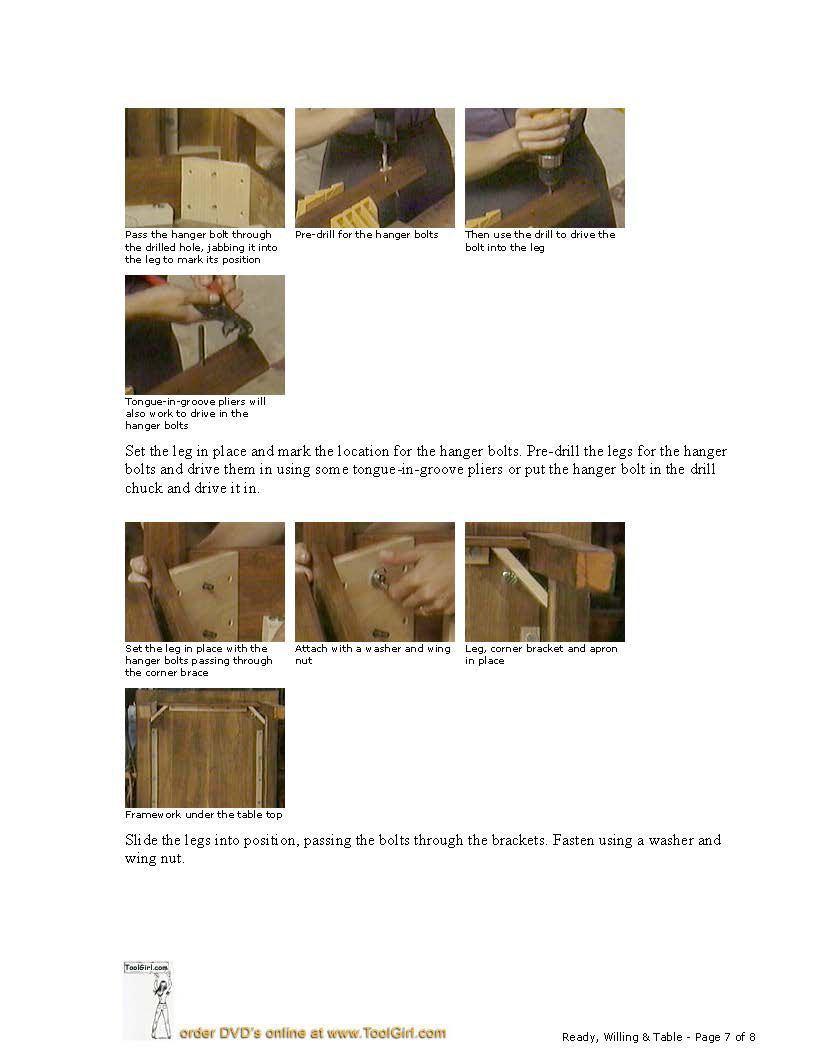 Pass the hanger bolt through the drilled hole, jabbing it into the leg to mark its position

Pre-drill for the hanger bolts

Then use the drill to drive the bolt into the leg

Tongue-in-groove pliers will also work to drive in the hanger bolts

Set the leg in place and mark the location for the hanger bolts. Pre-drill the legs for the hanger bolts and drive them in using some tongue-in-groove pliers or put the hanger bolt in the drill chuck and drive it in.

Set the leg in place with the hanger bolts passing through the corner brace

Attach with a washer and wing nut

Leg, corner bracket and apron in place

Framework under the table top

Slide the legs into position, passing the bolts through the brackets. Fasten using a washer and wing nut.

ToolGirl.com

order DVD's online at www.ToolGirl.com

Ready, Willing & Table - Page 7 of 8