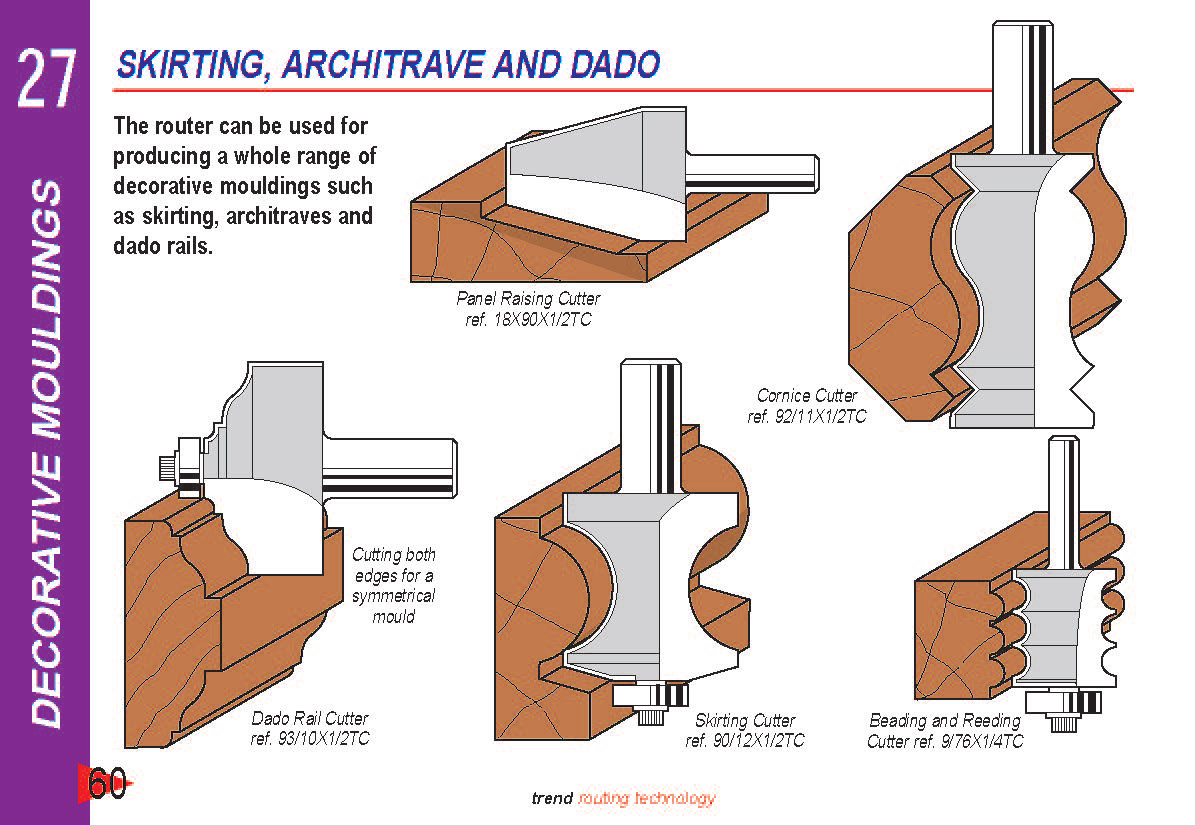 27

DECORATIVE MOULDINGS

SKIRTING, ARCHITRAVE AND DADO

The router can be used for producing a whole range of decorative mouldings such as skirting, architraves and dado rails.

Panel Raising Cutter
ref. 18X90X1/2TC

Cornice Cutter
ref. 92/11X1/2TC

Cutting both edges for a symmetrical mould

Dado Rail Cutter
ref. 93/10X1/2TC

Skirting Cutter
ref. 90/12X1/2TC

Beading and Reeding
Cutter ref. 9/76X1/4TC

60

trend routing technology