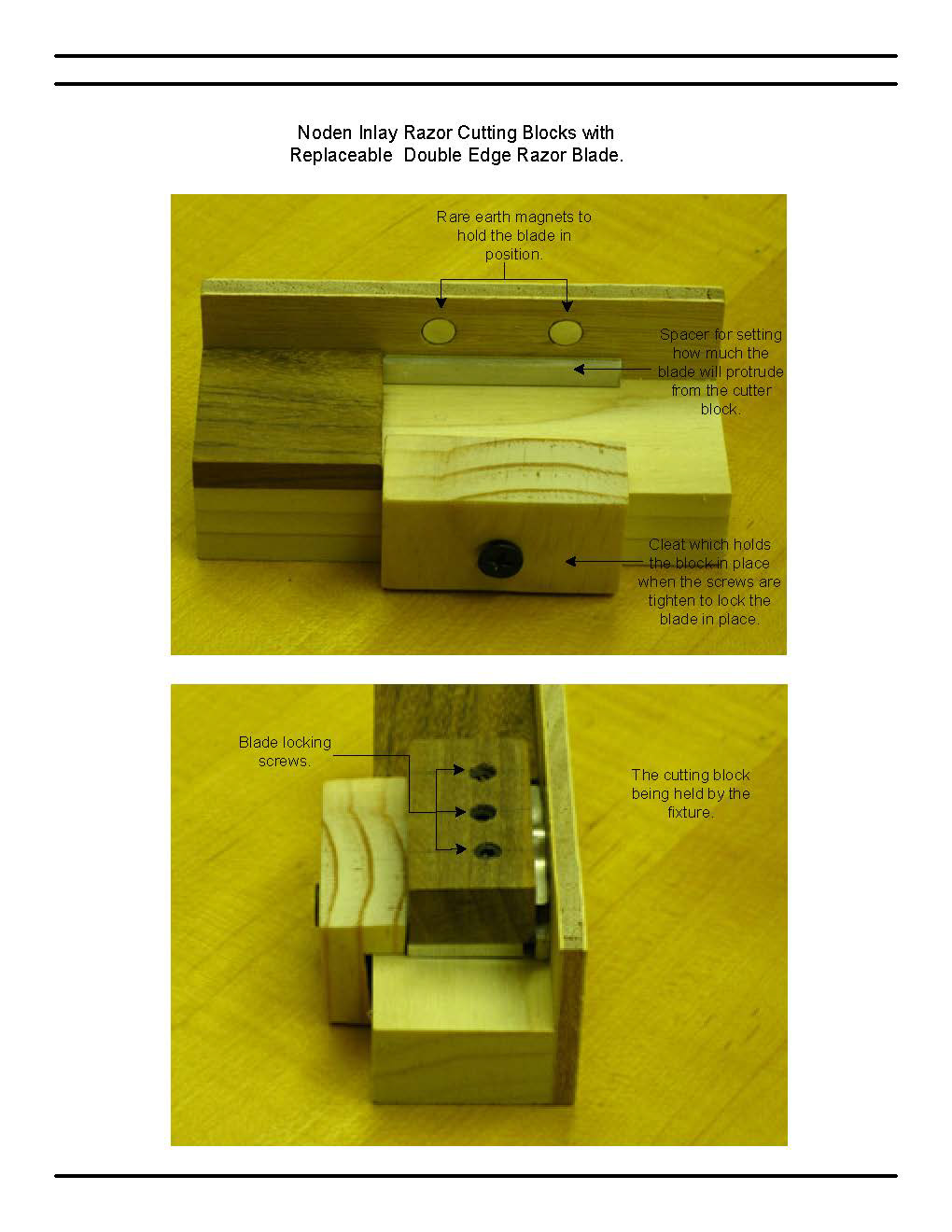 Noden Inlay Razor Cutting Blocks with Replaceable Double Edge Razor Blade.

Rare earth magnets to hold the blade in position.

Spacer for setting how much the blade will protrude from the cutter block.

Cleat which holds the block in place when the screws are tighten to lock the blade in place.

Blade locking screws.

The cutting block being held by the fixture.