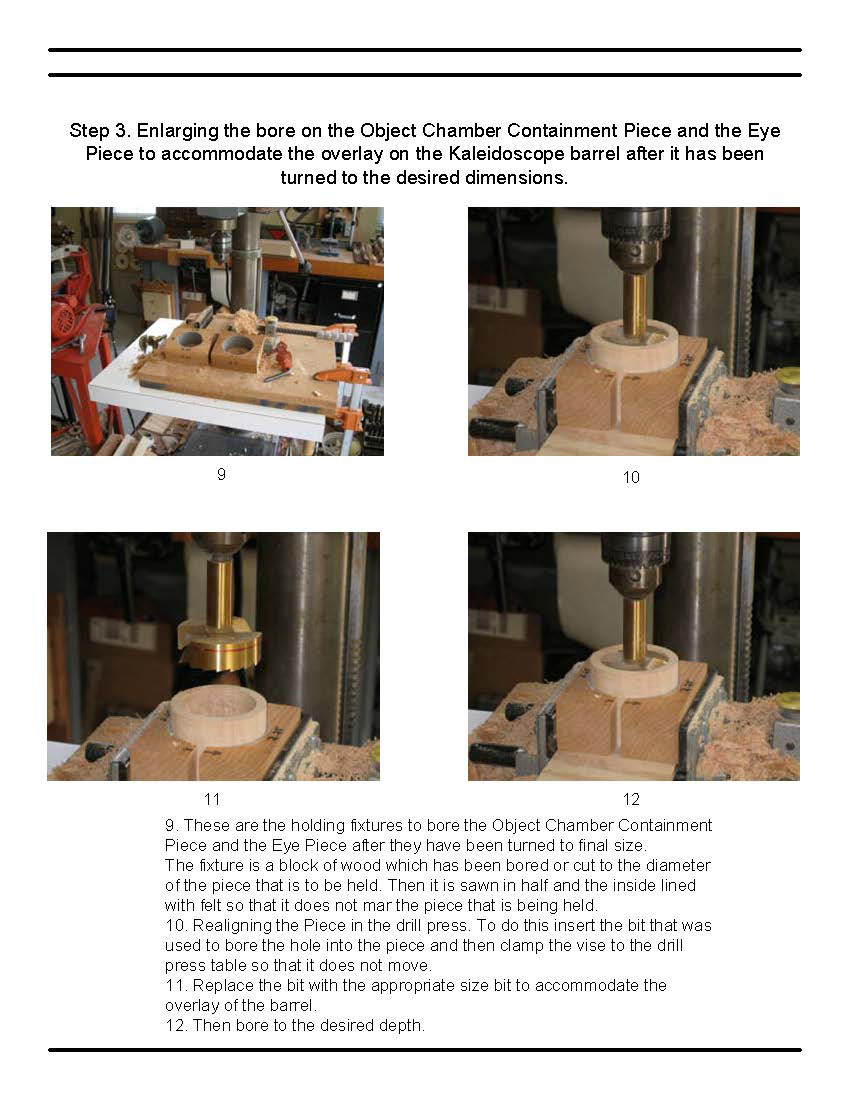 Step 3. Enlarging the bore on the Object Chamber Containment Piece and the Eye Piece to accommodate the overlay on the Kaleidoscope barrel after it has been turned to the desired dimensions.

9

10

11

12

9. These are the holding fixtures to bore the Object Chamber Containment Piece and the Eye Piece after they have been turned to final size.
The fixture is a block of wood which has been bored or cut to the diameter of the piece that is to be held. Then it is sawn in half and the inside lined with felt so that it does not mar the piece that is being held.
10. Realigning the Piece in the drill press. To do this insert the bit that was used to bore the hole into the piece and then clamp the vise to the drill press table so that it does not move.
11. Replace the bit with the appropriate size bit to accommodate the overlay of the barrel.
12. Then bore to the desired depth.