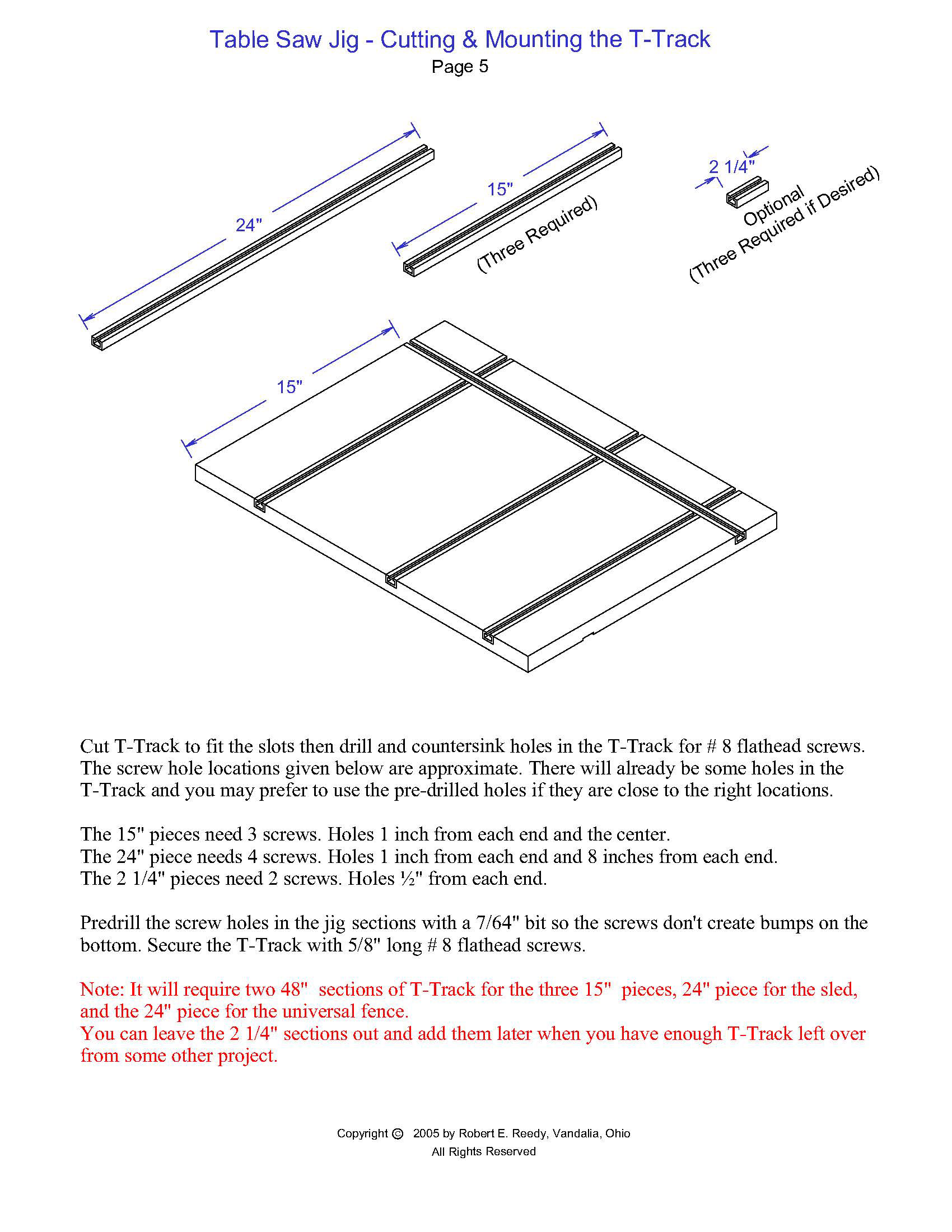 Table Saw Jig - Cutting & Mounting the T-Track
Page 5

24"

15"
(Three Required)

2 1/4"
Optional
(Three Required if Desired)

15"

Cut T-Track to fit the slots then drill and countersink holes in the T-Track for # 8 flathead screws. The screw hole locations given below are approximate. There will already be some holes in the T-Track and you may prefer to use the pre-drilled holes if they are close to the right locations.

The 15" pieces need 3 screws. Holes 1 inch from each end and the center.
The 24" piece needs 4 screws. Holes 1 inch from each end and 8 inches from each end.
The 2 1/4" pieces need 2 screws. Holes ½" from each end.

Predrill the screw holes in the jig sections with a 7/64" bit so the screws don't create bumps on the bottom. Secure the T-Track with 5/8" long # 8 flathead screws.

Note: It will require two 48" sections of T-Track for the three 15" pieces, 24" piece for the sled, and the 24" piece for the universal fence.
You can leave the 2 1/4" sections out and add them later when you have enough T-Track left over from some other project.

Copyright © 2005 by Robert E. Reedy, Vandalia, Ohio
All Rights Reserved