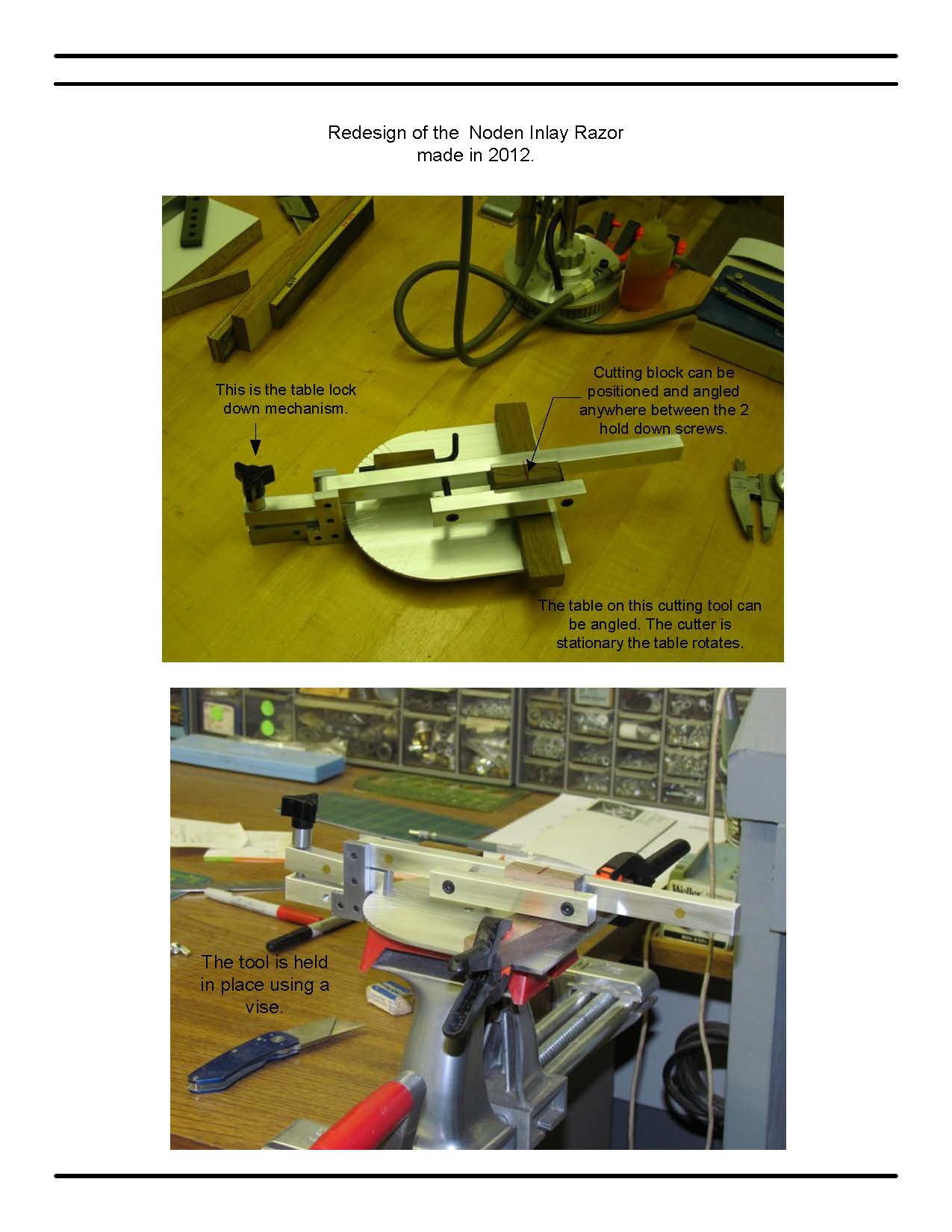 Redesign of the Noden Inlay Razor made in 2012.

This is the table lock down mechanism.

Cutting block can be positioned and angled anywhere between the 2 hold down screws.

The table on this cutting tool can be angled. The cutter is stationary the table rotates.

Weller

The tool is held in place using a vise.