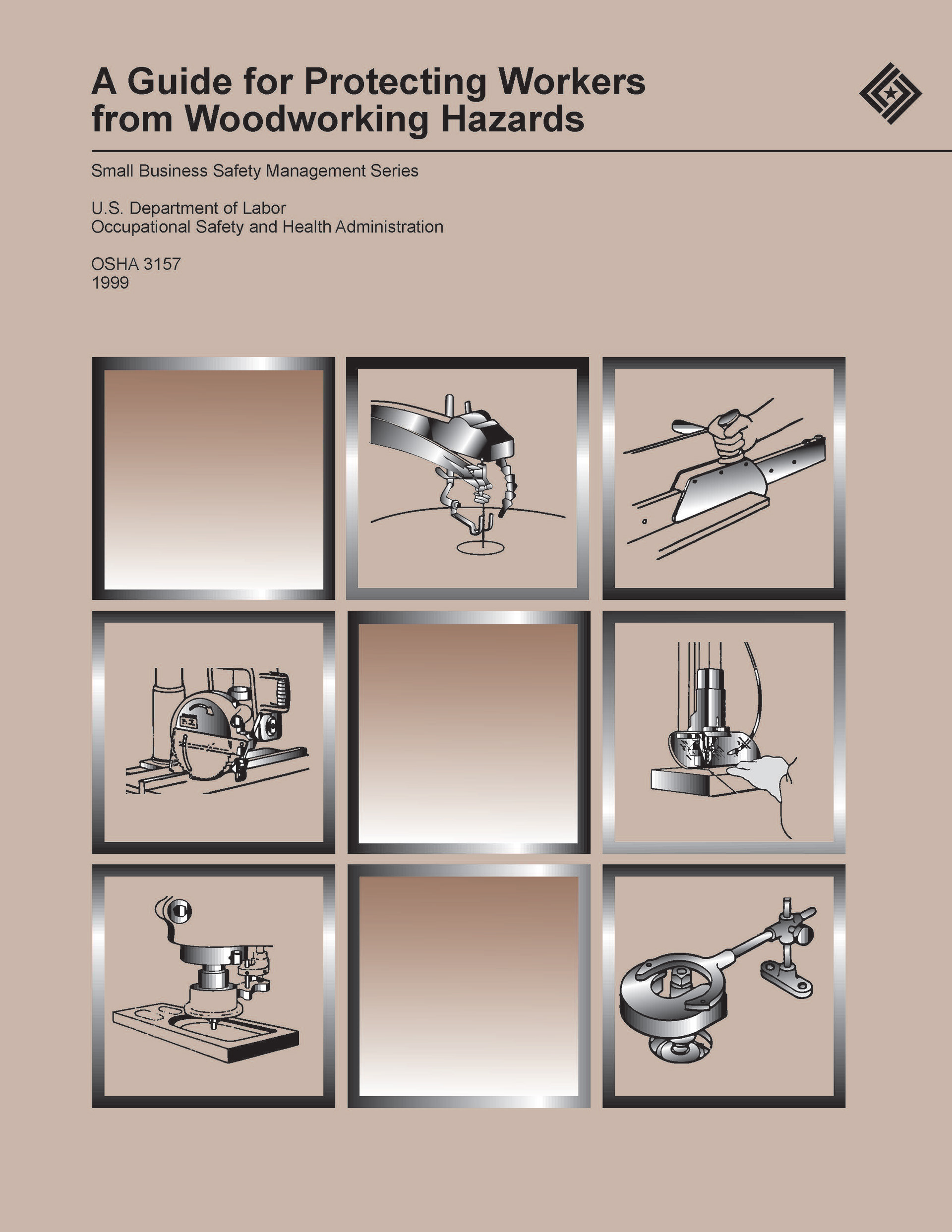 A Guide for Protecting Workers from Woodworking Hazards

Small Business Safety Management Series

U.S. Department of Labor
Occupational Safety and Health Administration

OSHA 3157
1999