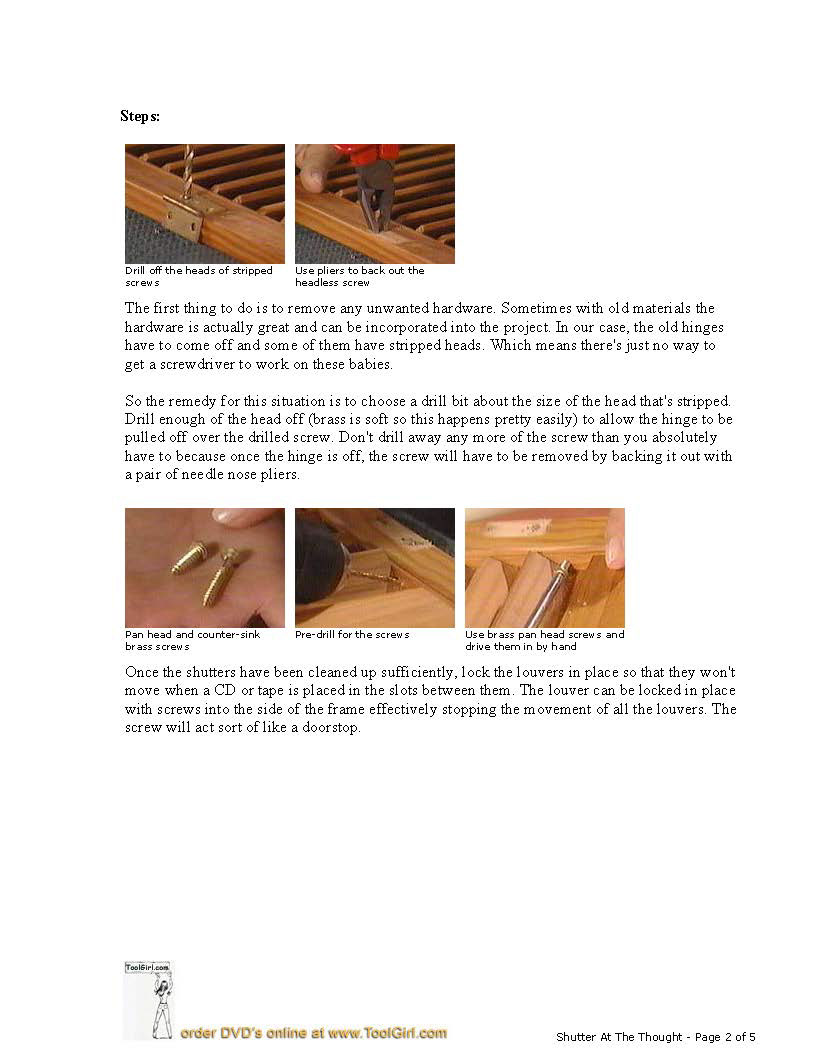 Steps:

Drill off the heads of stripped screws

Use pliers to back out the headless screw

The first thing to do is to remove any unwanted hardware. Sometimes with old materials the hardware is actually great and can be incorporated into the project. In our case, the old hinges have to come off and some of them have stripped heads. Which means there's just no way to get a screwdriver to work on these babies.

So the remedy for this situation is to choose a drill bit about the size of the head that's stripped. Drill enough of the head off (brass is soft so this happens pretty easily) to allow the hinge to be pulled off over the drilled screw. Don't drill away any more of the screw than you absolutely have to because once the hinge is off, the screw will have to be removed by backing it out with a pair of needle nose pliers.

Pan head and counter-sink brass screws

Pre-drill for the screws

Use brass pan head screws and drive them in by hand

Once the shutters have been cleaned up sufficiently, lock the louvers in place so that they won't move when a CD or tape is placed in the slots between them. The louver can be locked in place with screws into the side of the frame effectively stopping the movement of all the louvers. The screw will act sort of like a doorstop.

ToolGirl.com

order DVD's online at www.ToolGirl.com

Shutter At The Thought - Page 2 of 5