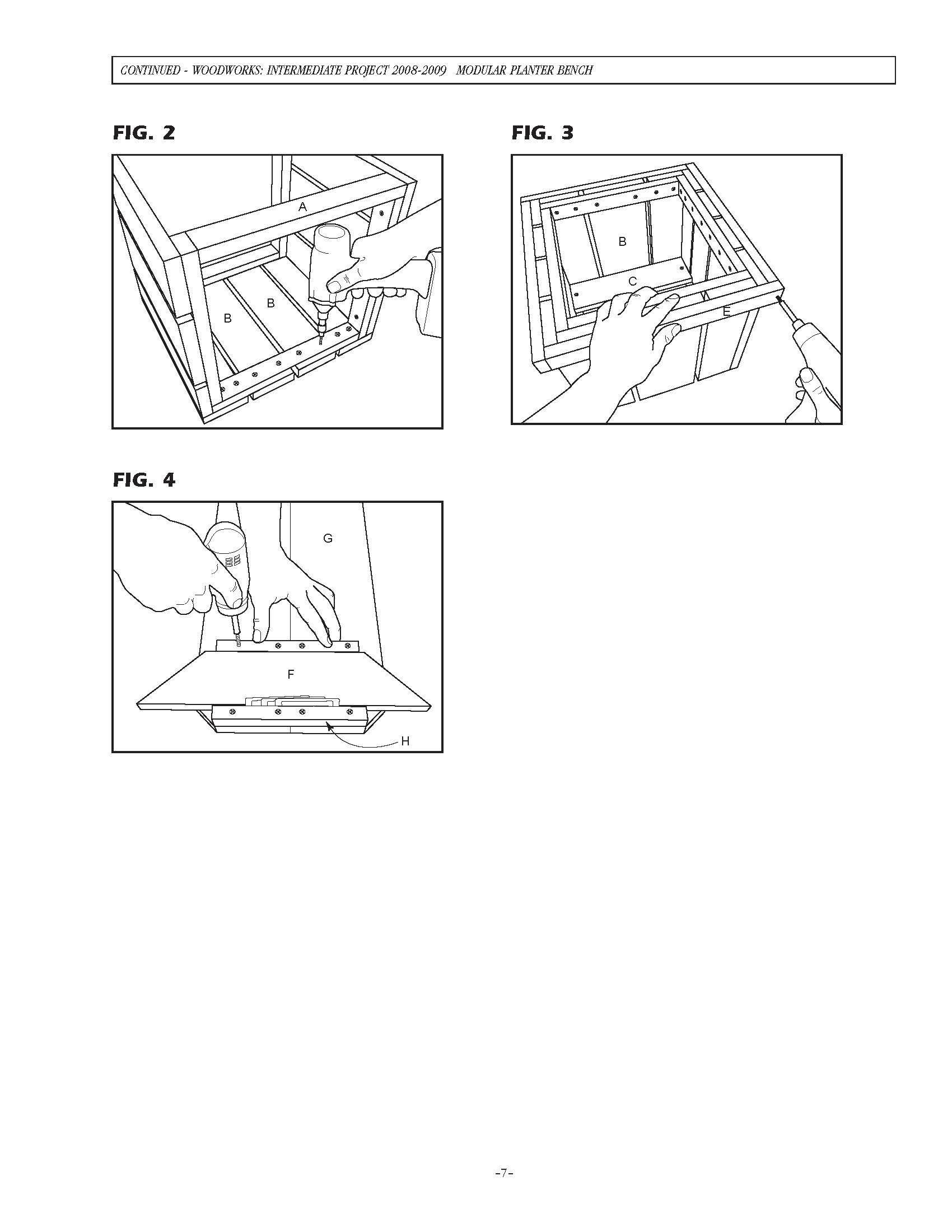 CONTINUED - WOODWORKS: INTERMEDIATE PROJECT 2008-2009 MODULAR PLANTER BENCH

FIG. 2

A

B

B

FIG. 3

B

C

E

FIG. 4

G

F

H

-7-