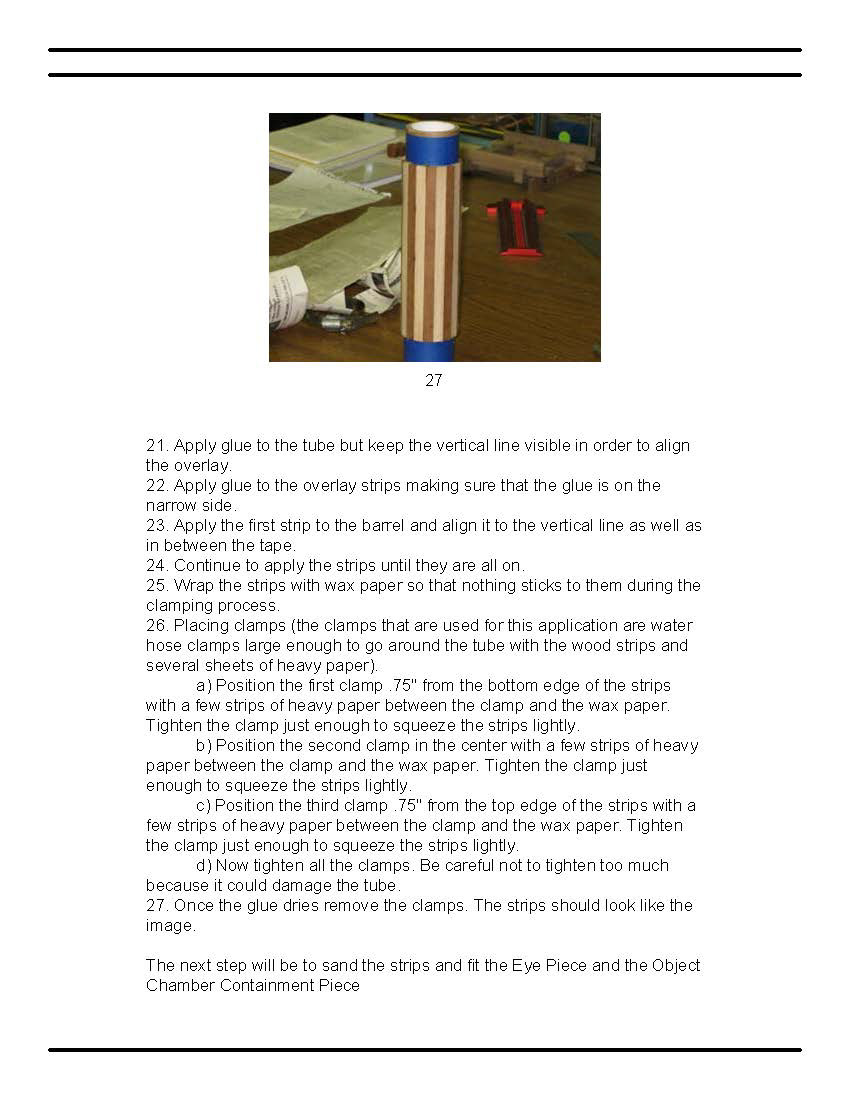 27

21. Apply glue to the tube but keep the vertical line visible in order to align the overlay.
22. Apply glue to the overlay strips making sure that the glue is on the narrow side.
23. Apply the first strip to the barrel and align it to the vertical line as well as in between the tape.
24. Continue to apply the strips until they are all on.
25. Wrap the strips with wax paper so that nothing sticks to them during the clamping process.
26. Placing clamps (the clamps that are used for this application are water hose clamps large enough to go around the tube with the wood strips and several sheets of heavy paper).
a) Position the first clamp .75" from the bottom edge of the strips with a few strips of heavy paper between the clamp and the wax paper. Tighten the clamp just enough to squeeze the strips lightly.
b) Position the second clamp in the center with a few strips of heavy paper between the clamp and the wax paper. Tighten the clamp just enough to squeeze the strips lightly.
c) Position the third clamp .75" from the top edge of the strips with a few strips of heavy paper between the clamp and the wax paper. Tighten the clamp just enough to squeeze the strips lightly.
d) Now tighten all the clamps. Be careful not to tighten too much because it could damage the tube.
27. Once the glue dries remove the clamps. The strips should look like the image.

The next step will be to sand the strips and fit the Eye Piece and the Object Chamber Containment Piece