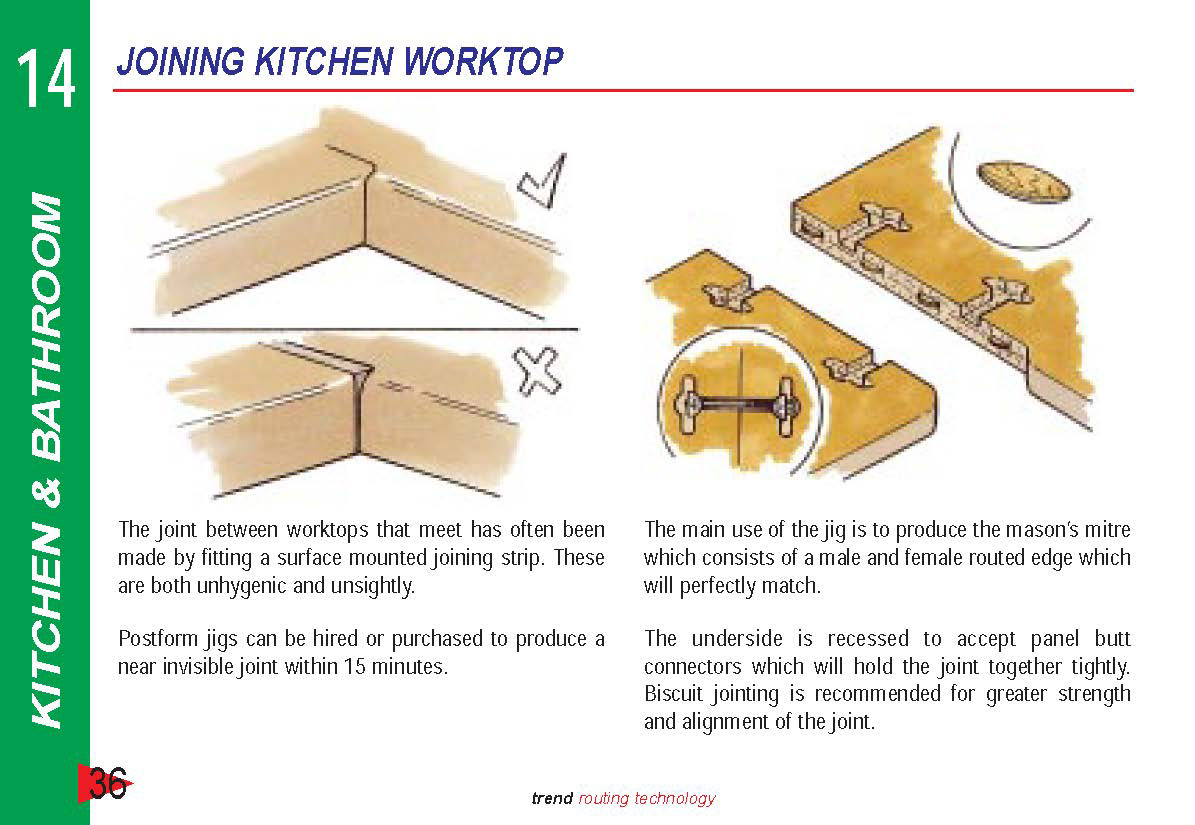 14

KITCHEN & BATHROOM

JOINING KITCHEN WORKTOP

The joint between worktops that meet has often been made by fitting a surface mounted joining strip. These are both unhygenic and unsightly.

Postform jigs can be hired or purchased to produce a near invisible joint within 15 minutes.

The main use of the jig is to produce the mason's mitre which consists of a male and female routed edge which will perfectly match.

The underside is recessed to accept panel butt connectors which will hold the joint together tightly. Biscuit jointing is recommended for greater strength and alignment of the joint.

36

trend routing technology