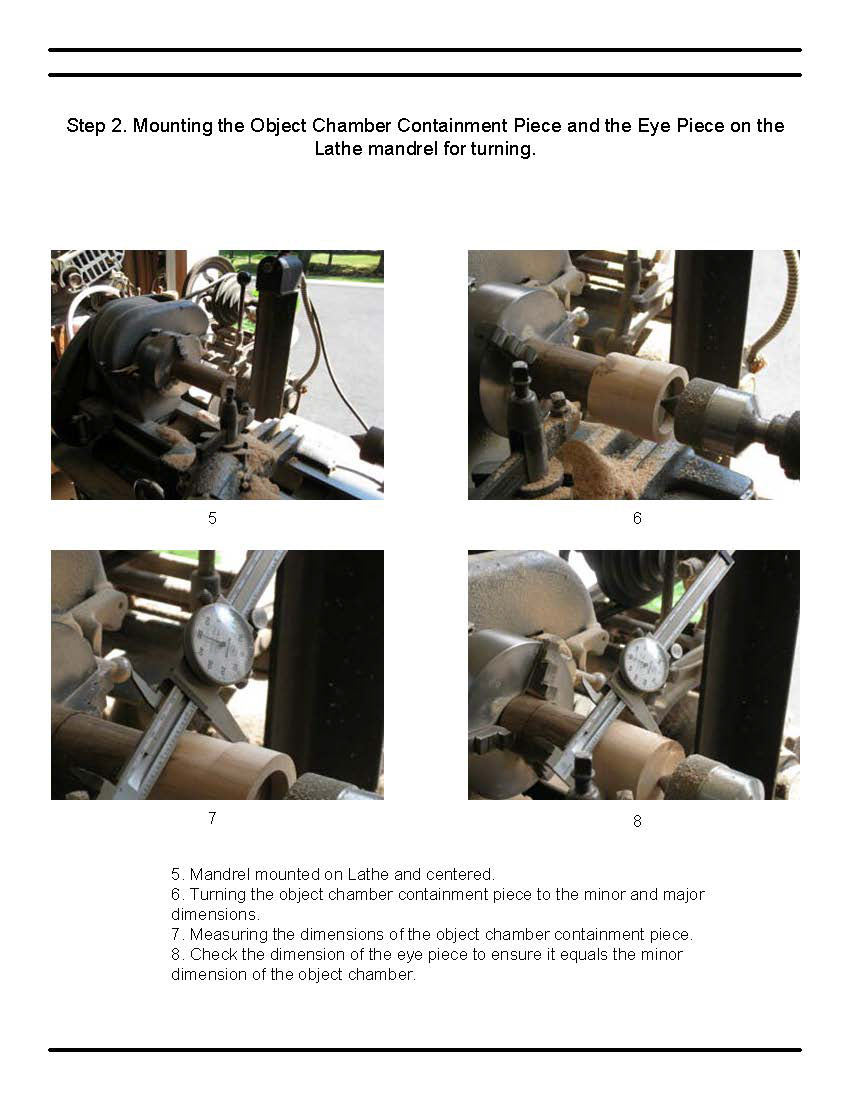 Step 2. Mounting the Object Chamber Containment Piece and the Eye Piece on the Lathe mandrel for turning.

5

6

7

8

5. Mandrel mounted on Lathe and centered.
6. Turning the object chamber containment piece to the minor and major dimensions.
7. Measuring the dimensions of the object chamber containment piece.
8. Check the dimension of the eye piece to ensure it equals the minor dimension of the object chamber.