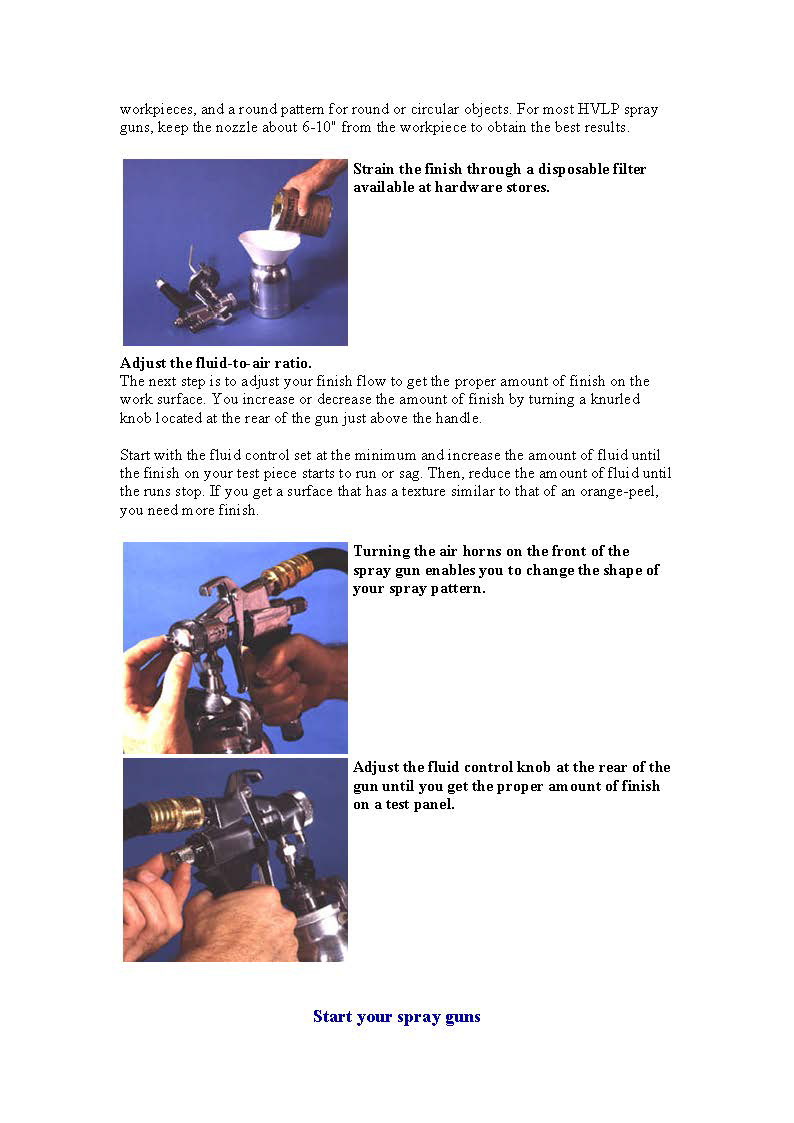 workpieces, and a round pattern for round or circular objects. For most HVLP spray guns, keep the nozzle about 6-10" from the workpiece to obtain the best results.

Strain the finish through a disposable filter available at hardware stores.

Adjust the fluid-to-air ratio.
The next step is to adjust your finish flow to get the proper amount of finish on the work surface. You increase or decrease the amount of finish by turning a knurled knob located at the rear of the gun just above the handle.

Start with the fluid control set at the minimum and increase the amount of fluid until the finish on your test piece starts to run or sag. Then, reduce the amount of fluid until the runs stop. If you get a surface that has a texture similar to that of an orange-peel, you need more finish.

Turning the air horns on the front of the spray gun enables you to change the shape of your spray pattern.

Adjust the fluid control knob at the rear of the gun until you get the proper amount of finish on a test panel.

Start your spray guns