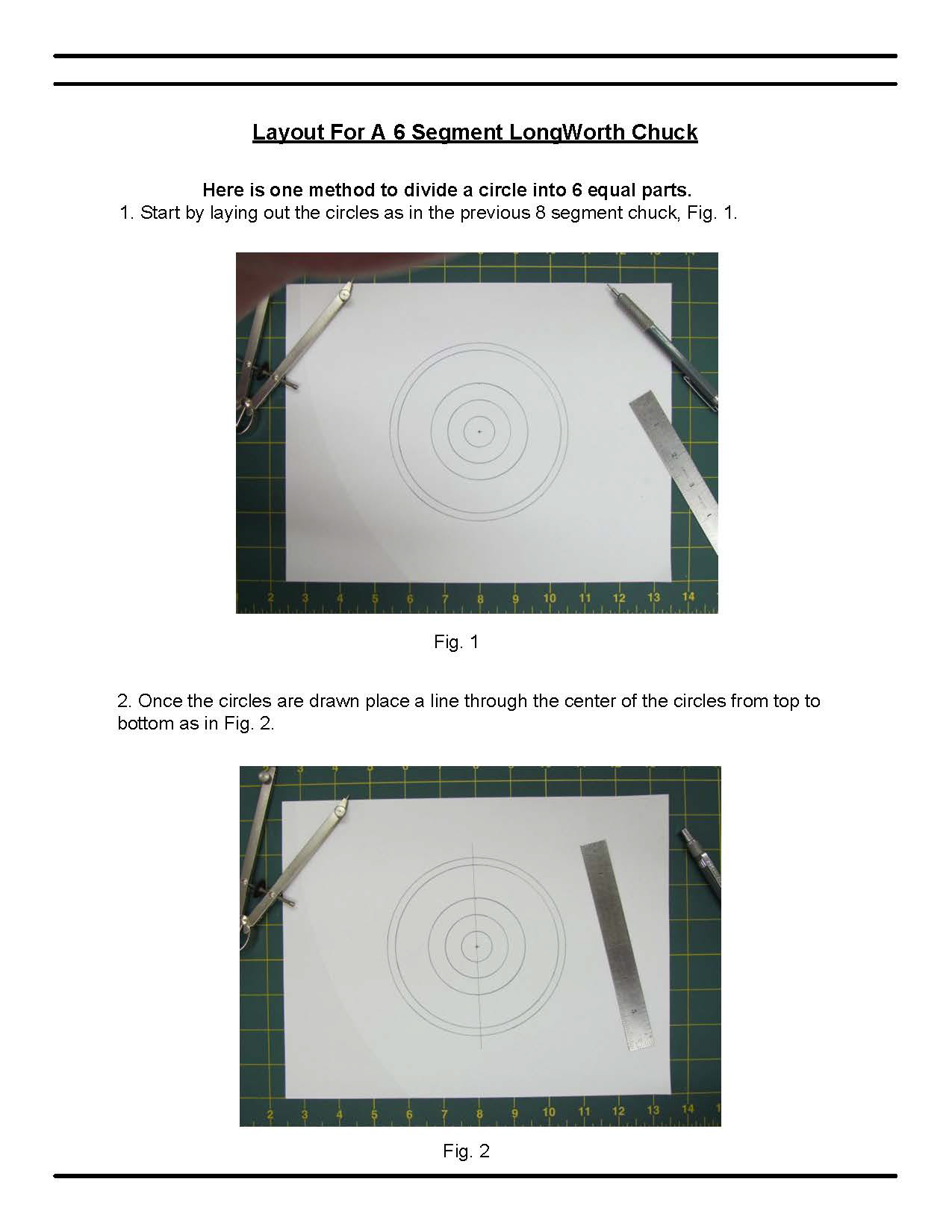 Layout For A 6 Segment LongWorth Chuck

Here is one method to divide a circle into 6 equal parts.
1. Start by laying out the circles as in the previous 8 segment chuck, Fig. 1.

2 3 4 5 6 7 8 9 10 11 12 13 14

Fig. 1

2. Once the circles are drawn place a line through the center of the circles from top to bottom as in Fig. 2.

2 3 4 5 6 7 8 9 10 11 12 13 14

Fig. 2