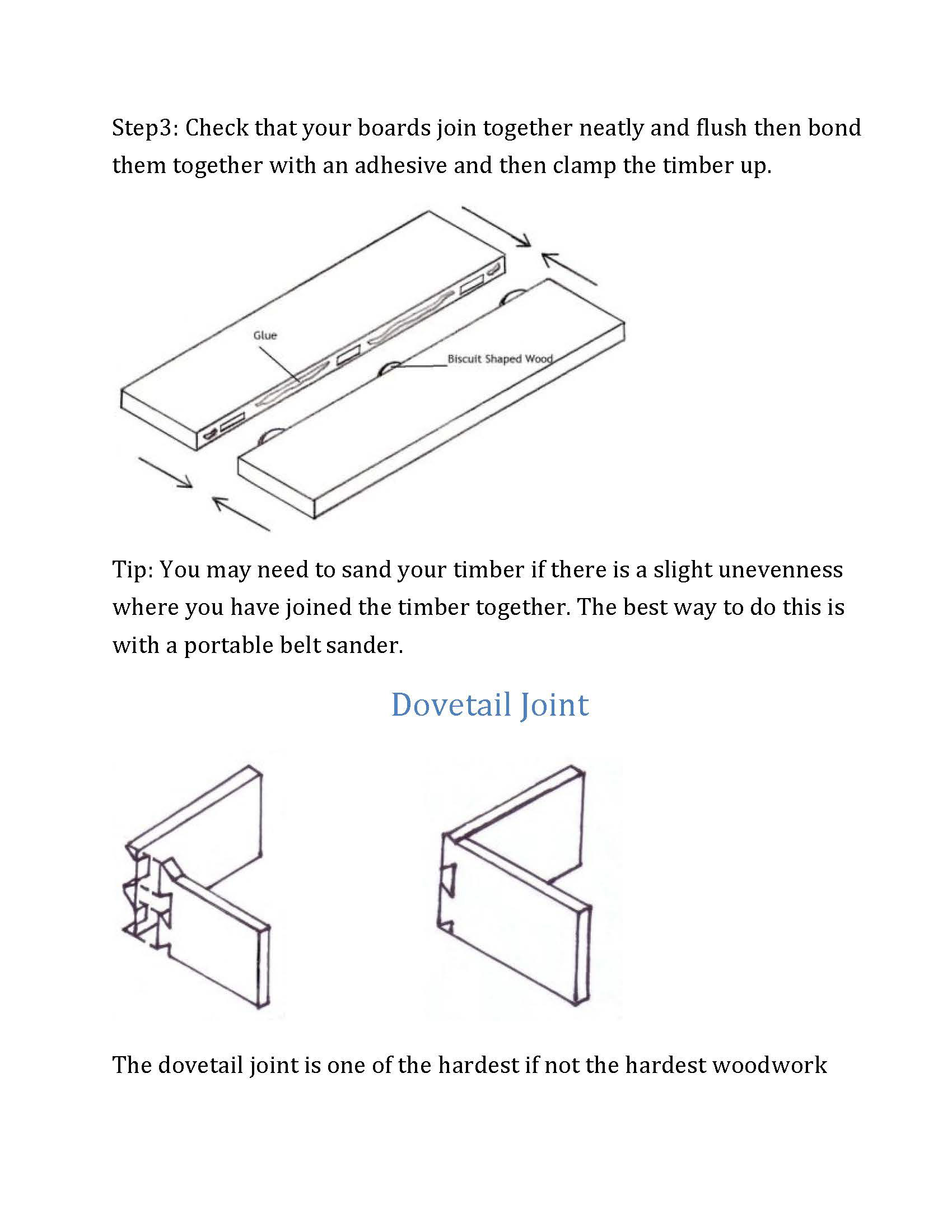 Step3: Check that your boards join together neatly and flush then bond them together with an adhesive and then clamp the timber up.

Glue

Biscuit Shaped Wood

Tip: You may need to sand your timber if there is a slight unevenness where you have joined the timber together. The best way to do this is with a portable belt sander.

Dovetail Joint

The dovetail joint is one of the hardest if not the hardest woodwork