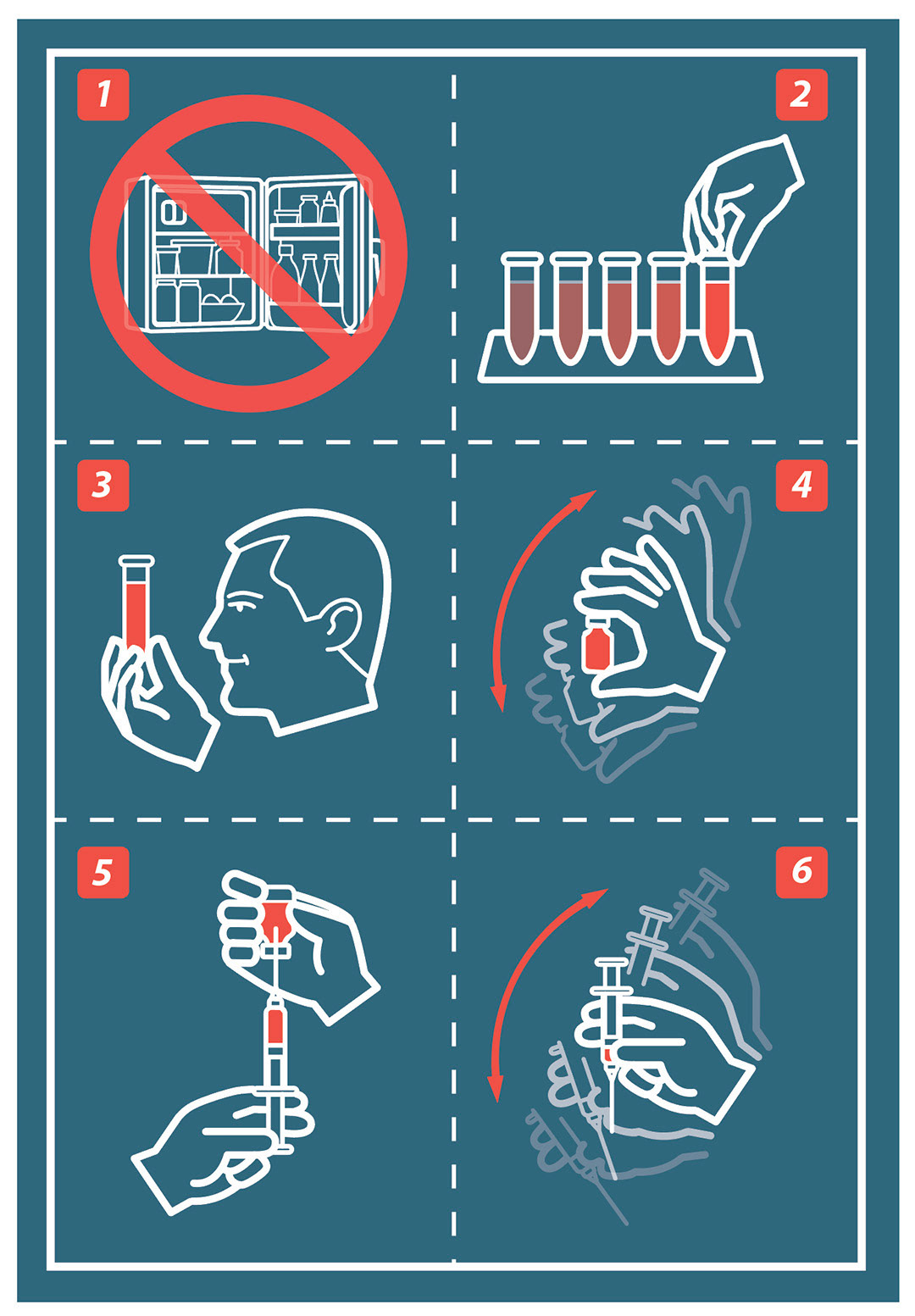 1

2

3

4

5

6